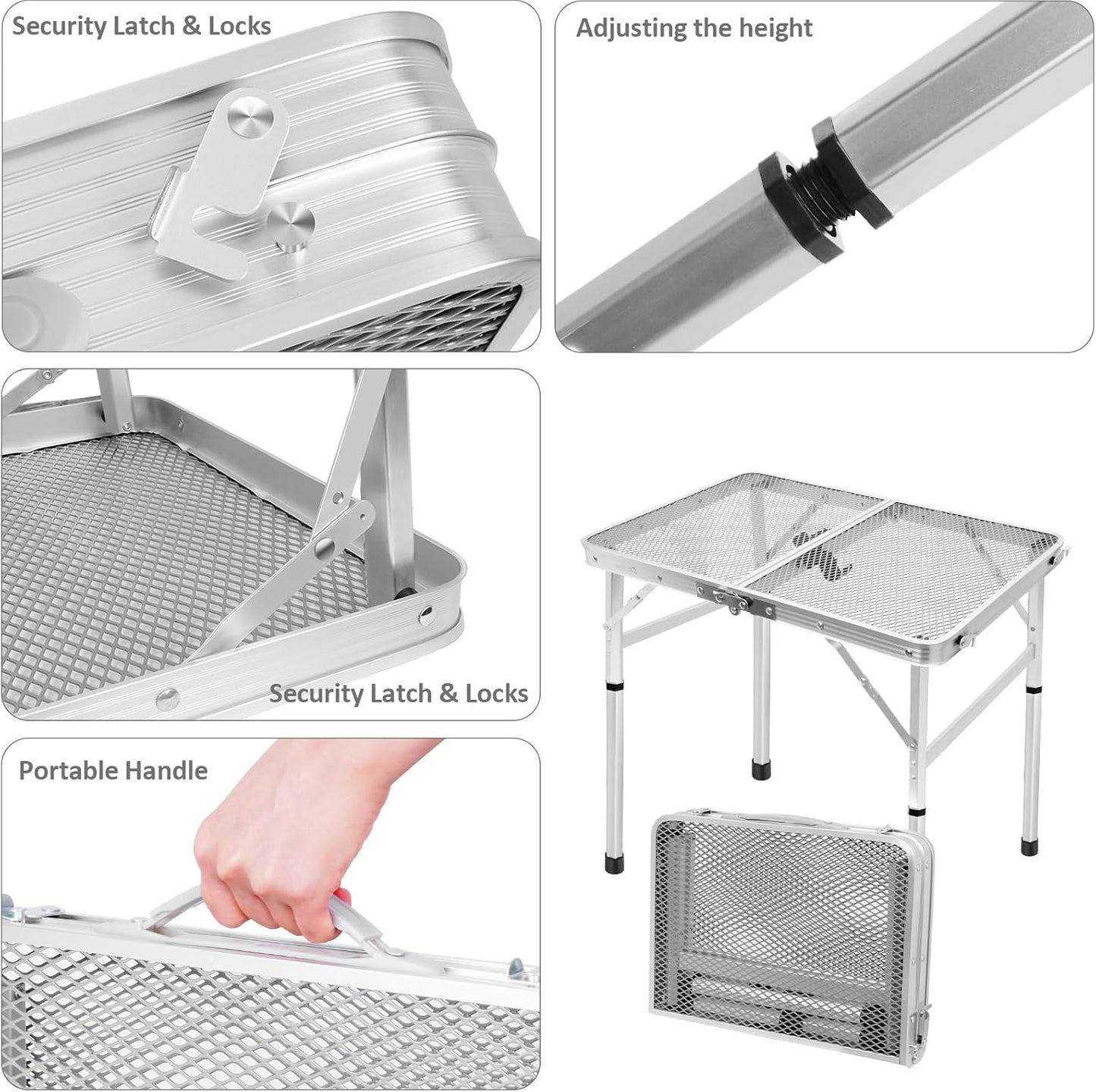 Security Latch & Locks

Adjusting the height

Security Latch & Locks

Portable Handle