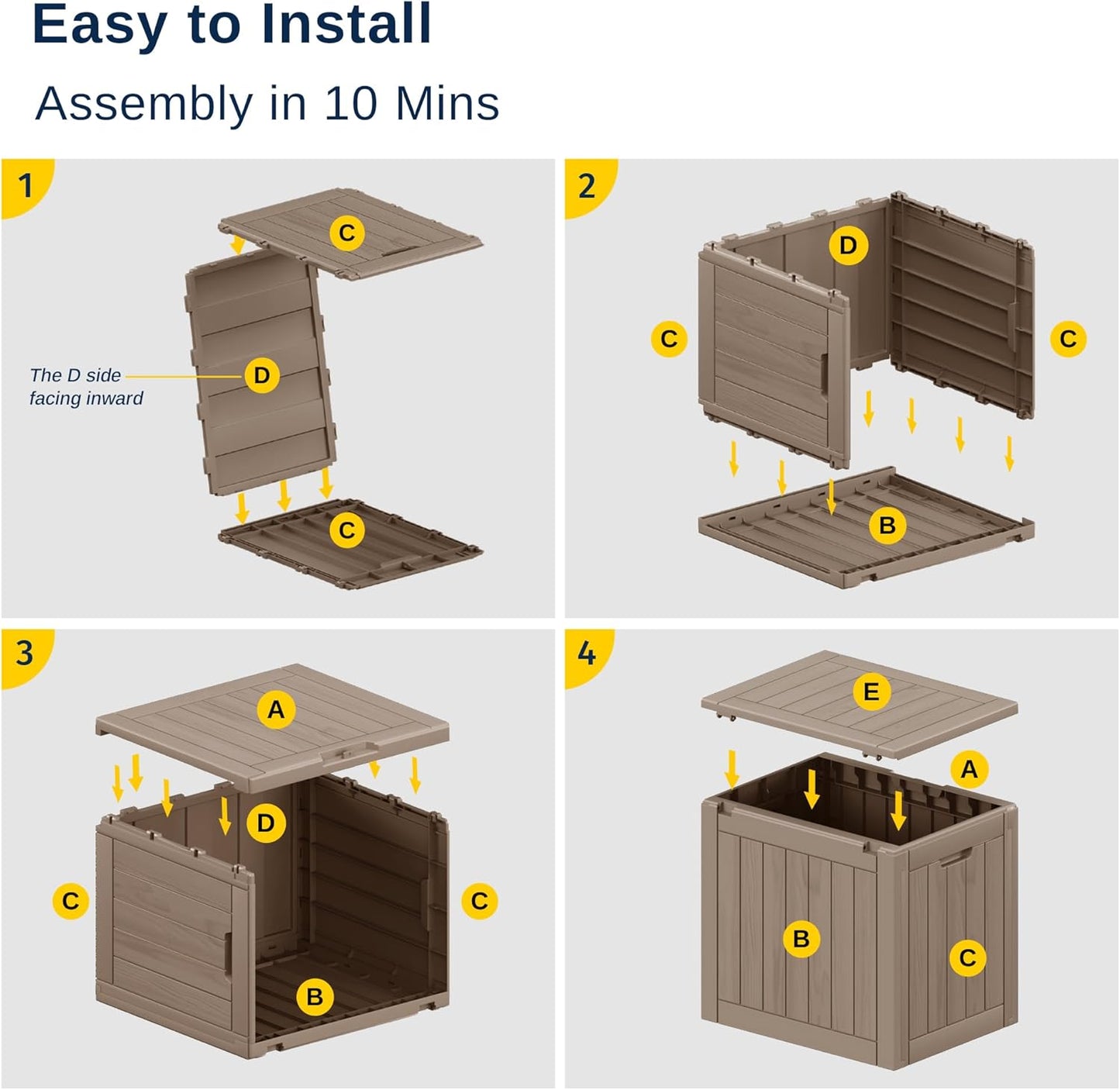 Easy to Install

Assembly in 10 Mins

1

C

The D side facing inward

D

C

2

D

C

C

B

3

A

D

C

C

B

4

E

A

B

C