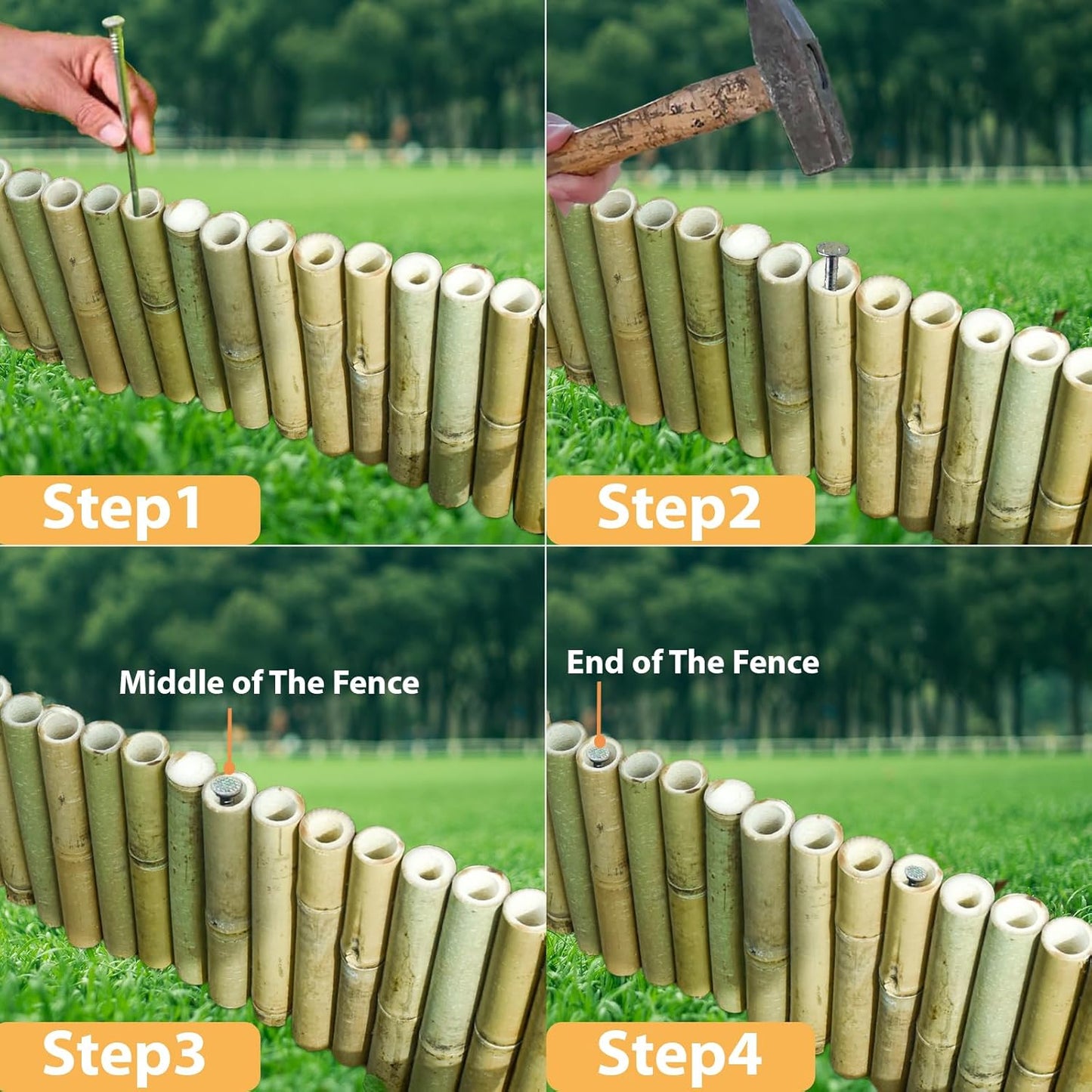 Step1

Step2

Middle of The Fence

Step3

End of The Fence

Step4