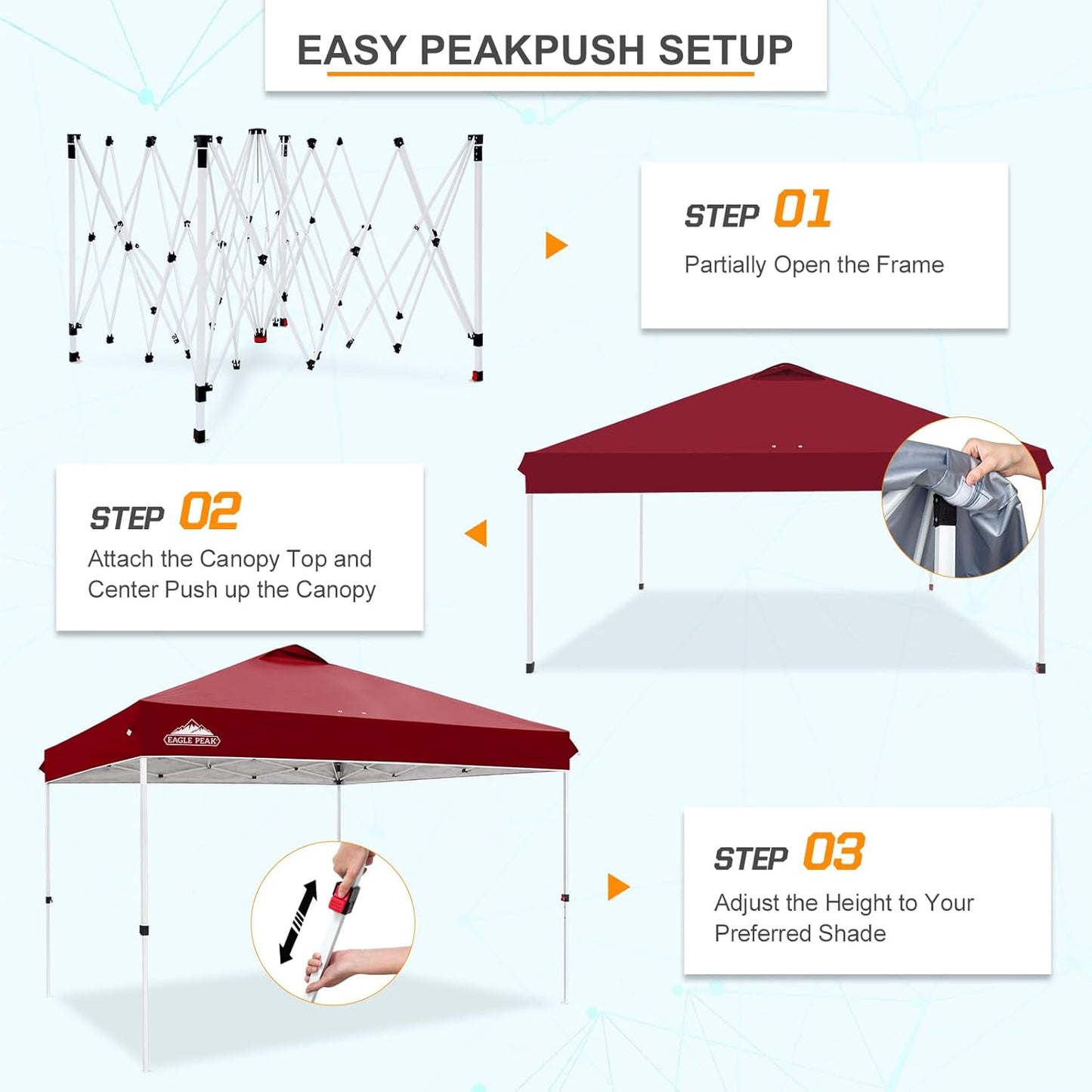 EASY PEAKPUSH SETUP

STEP 01
Partially Open the Frame

STEP 02
Attach the Canopy Top and Center Push up the Canopy

EAGLE PEAK

STEP 03
Adjust the Height to Your Preferred Shade