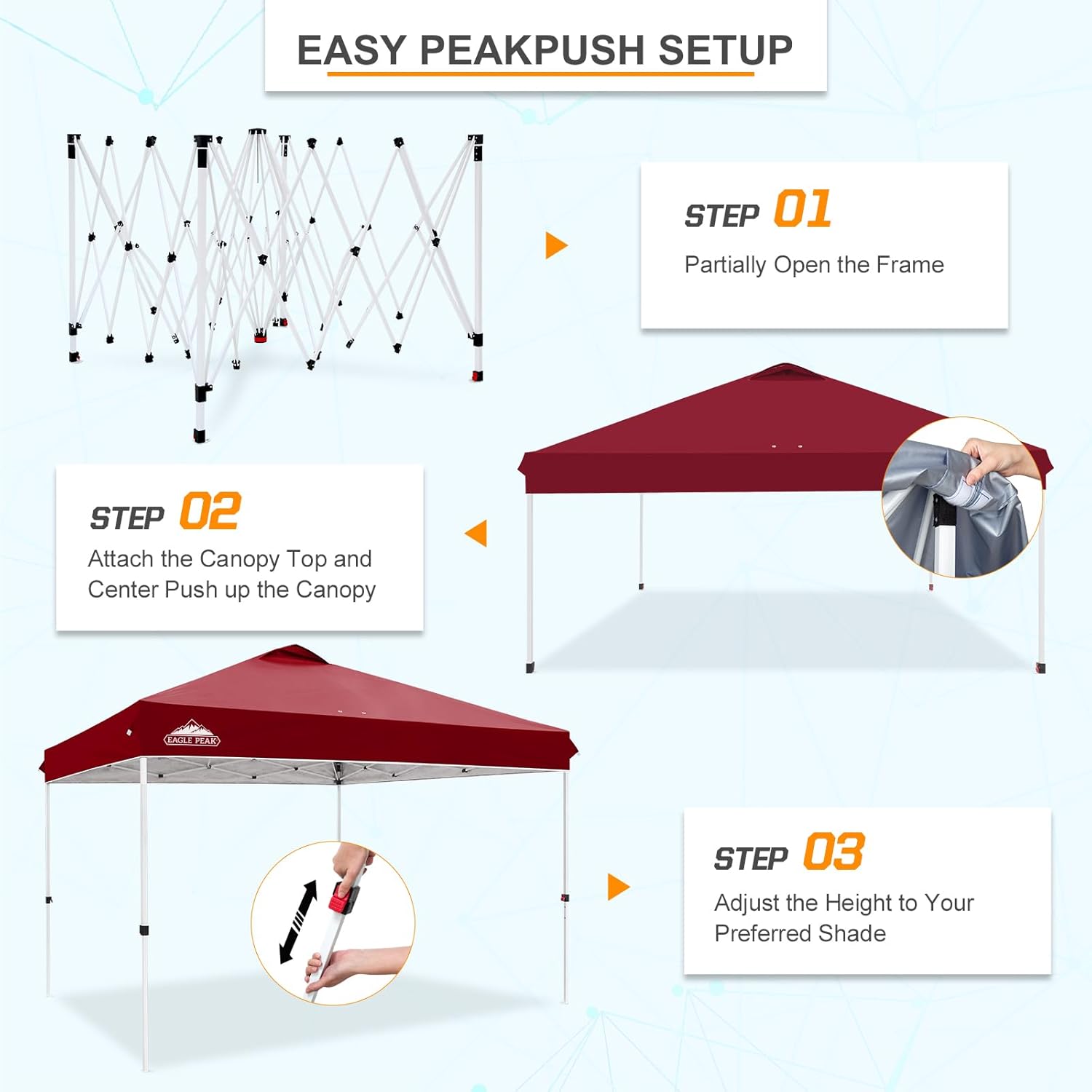 EASY PEAKPUSH SETUP

STEP 01
Partially Open the Frame

STEP 02
Attach the Canopy Top and Center Push up the Canopy

EAGLE PEAK

STEP 03
Adjust the Height to Your Preferred Shade