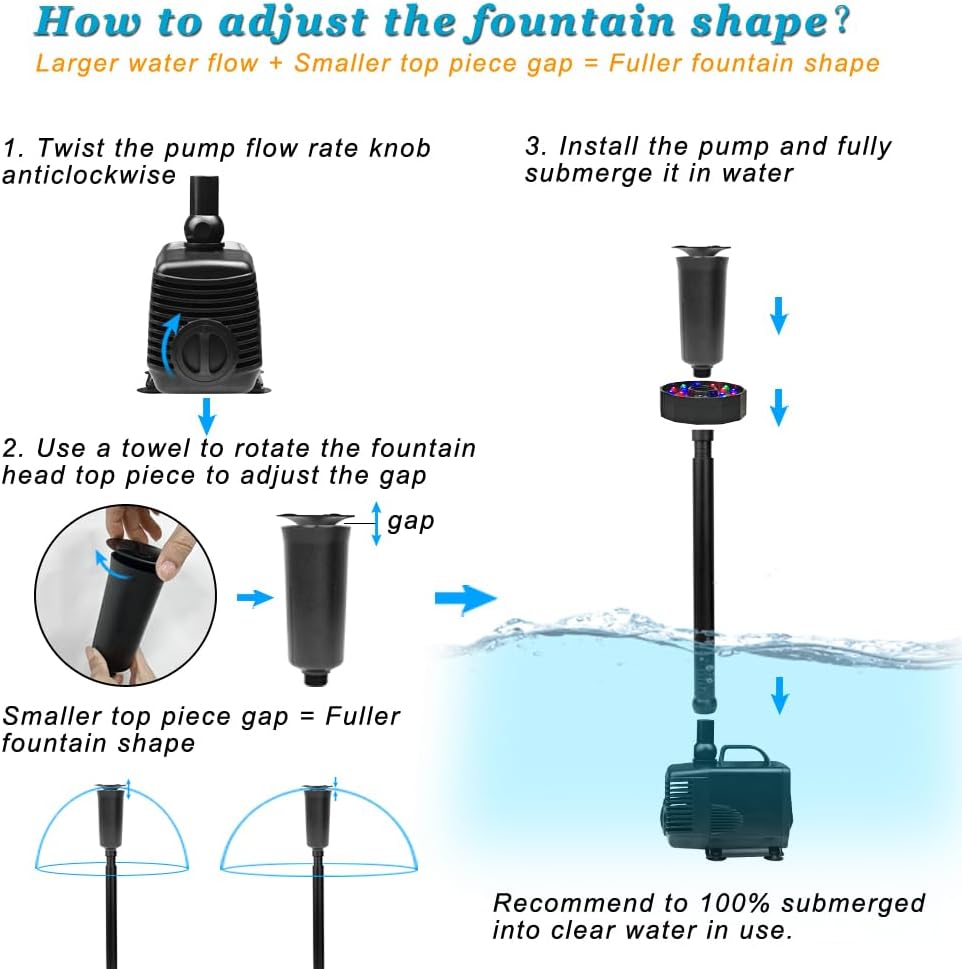 How to adjust the fountain shape?
Larger water flow + Smaller top piece gap = Fuller fountain shape

1. Twist the pump flow rate knob anticlockwise

2. Use a towel to rotate the fountain head top piece to adjust the gap

gap

Smaller top piece gap = Fuller fountain shape

3. Install the pump and fully submerge it in water

Recommend to 100% submerged into clear water in use.