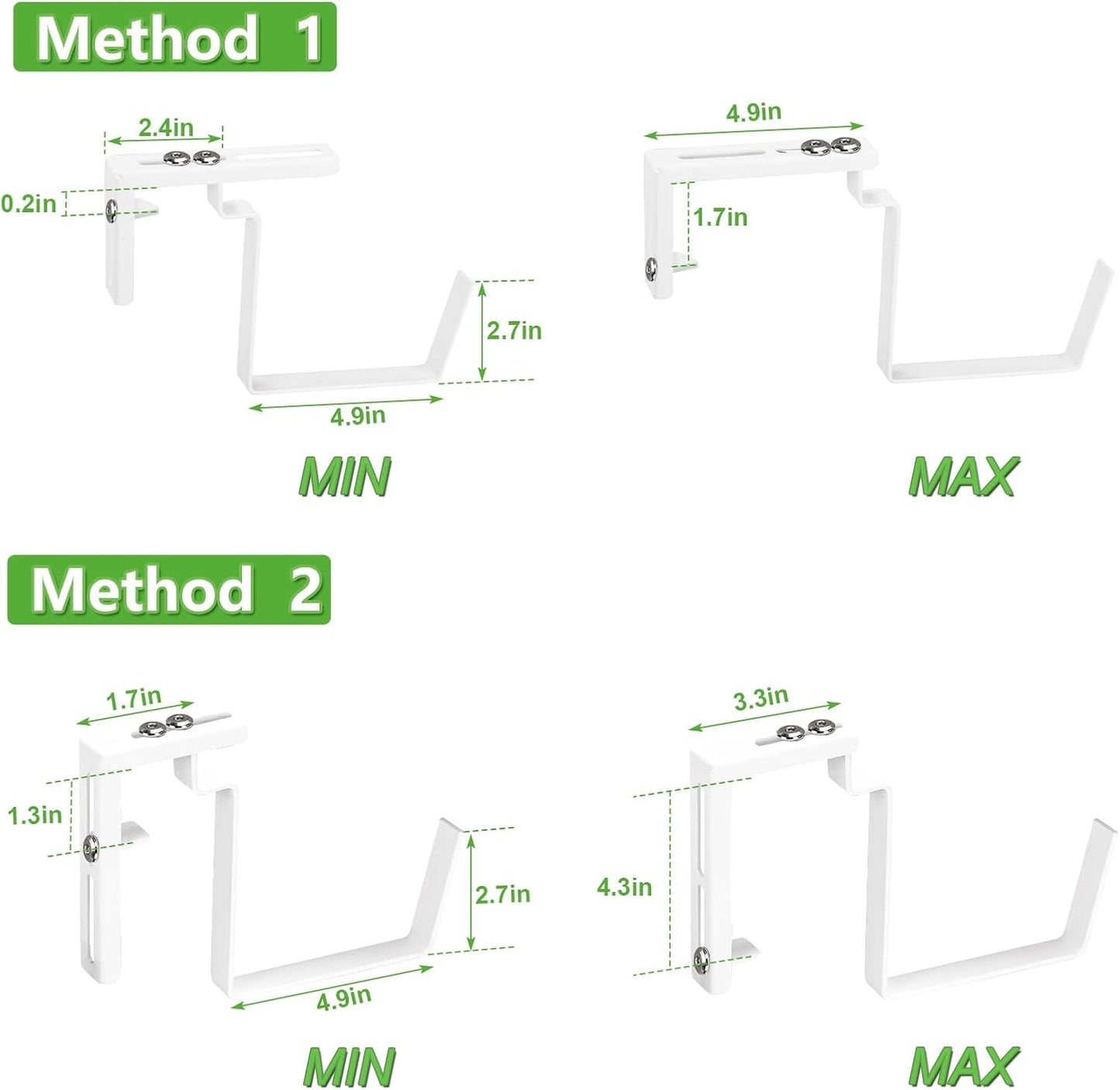 Method 1

2.4in
0.2in
2.7in
4.9in
MIN

4.9in
1.7in
MAX

Method 2

1.7in
1.3in
2.7in
4.9in
MIN

3.3in
4.3in
MAX