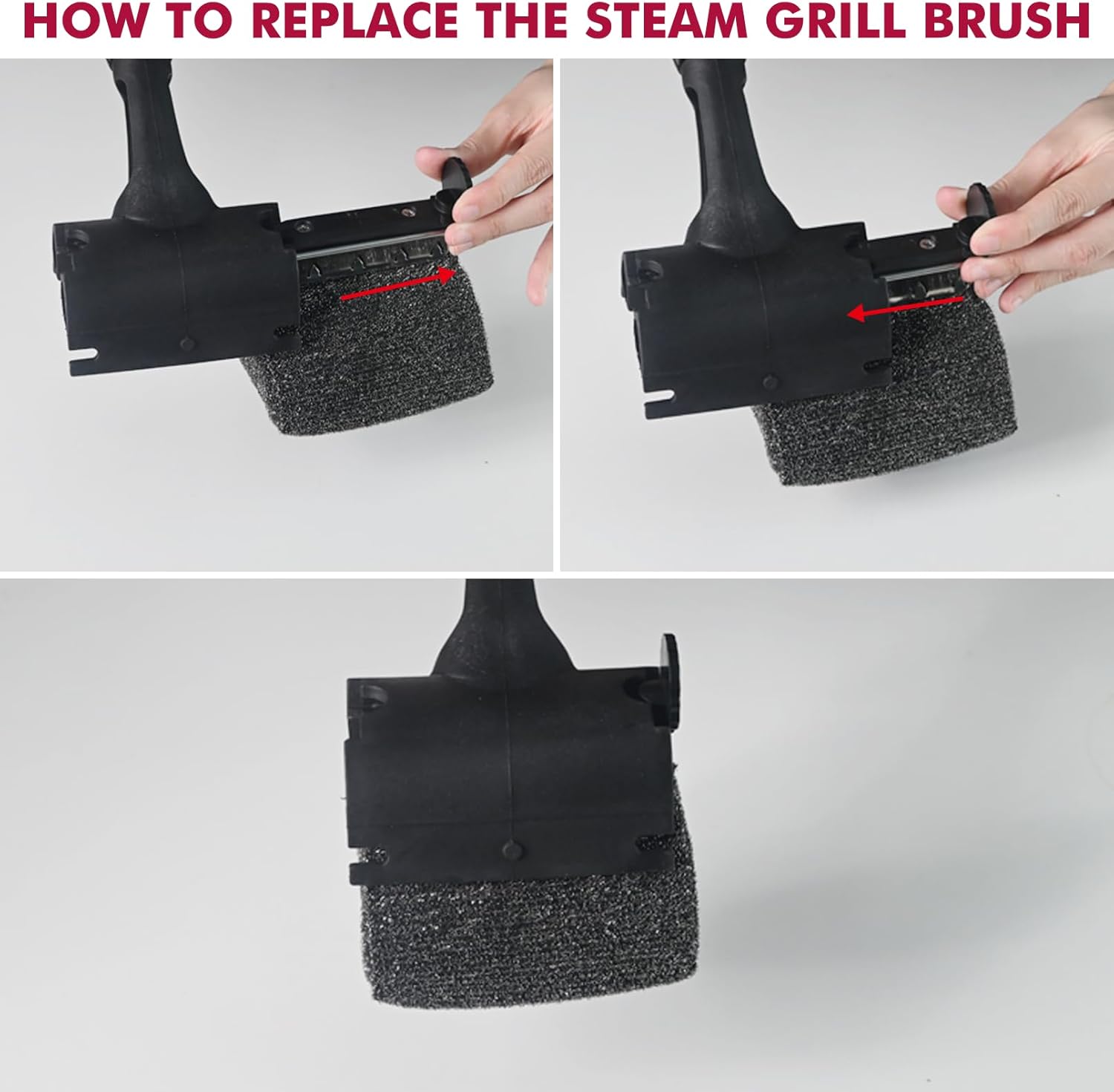 HOW TO REPLACE THE STEAM GRILL BRUSH