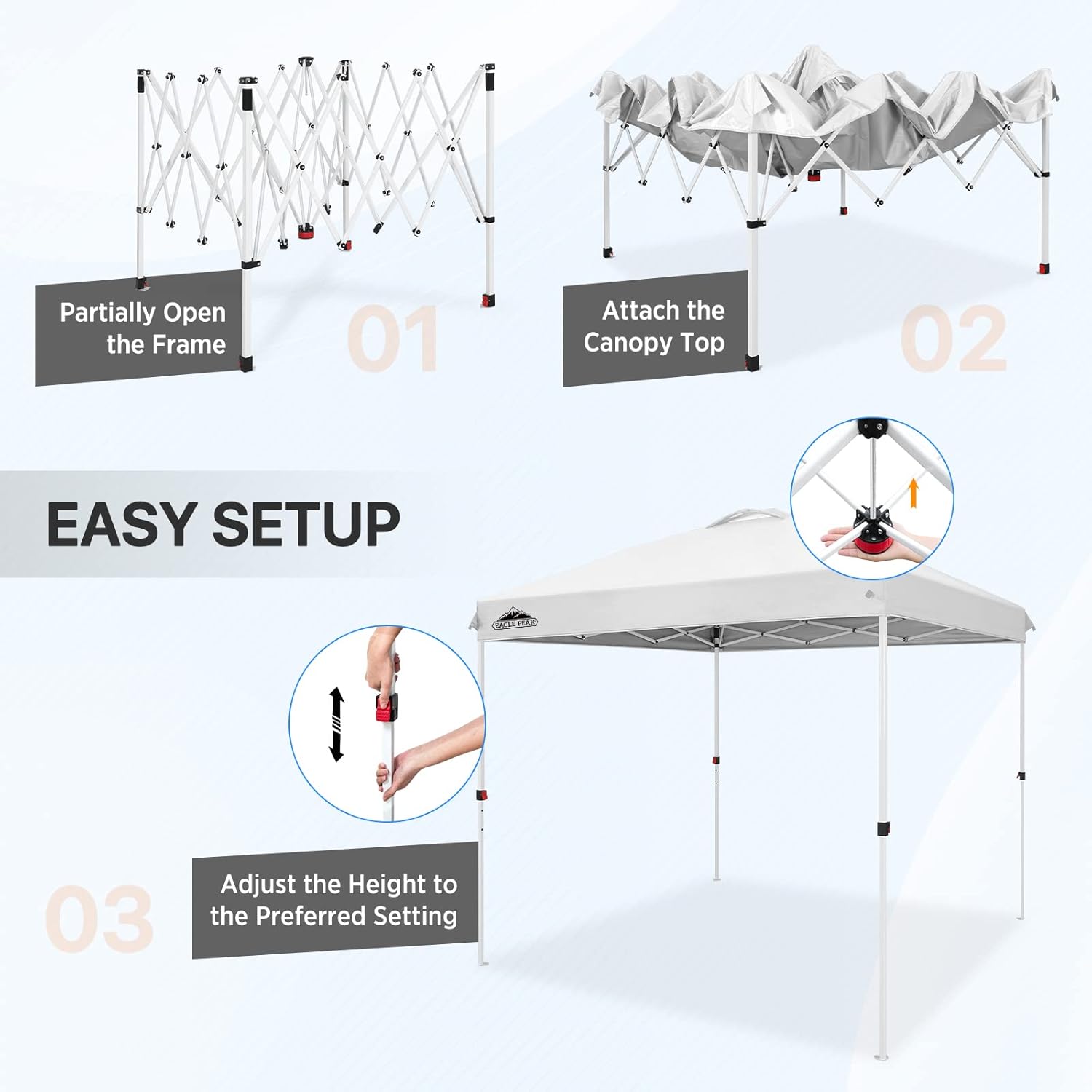 Partially Open the Frame

01

Attach the Canopy Top

02

EASY SETUP

EAGLE PEAK

03

Adjust the Height to the Preferred Setting