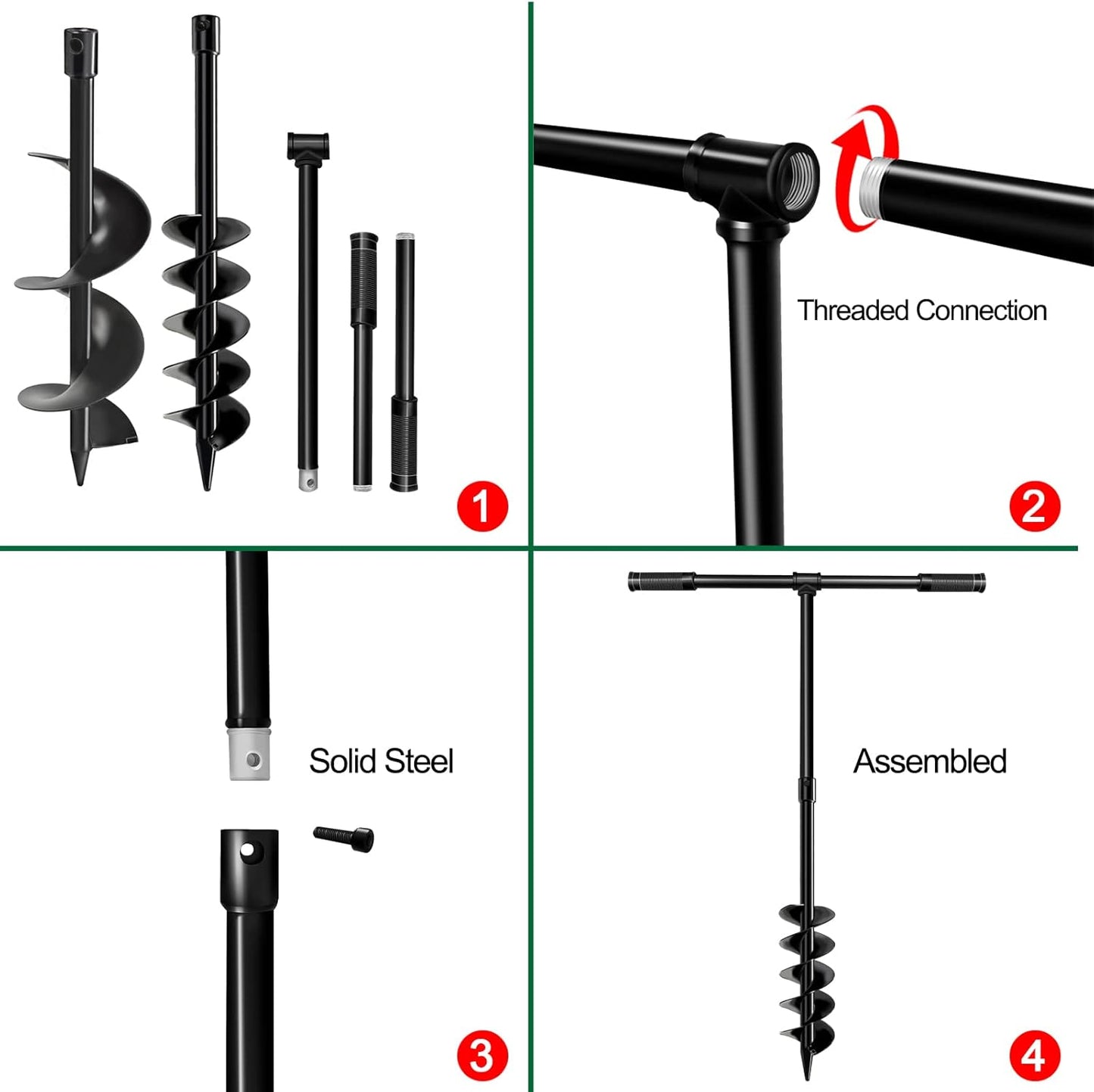 1

Threaded Connection

2

Solid Steel

3

Assembled

4