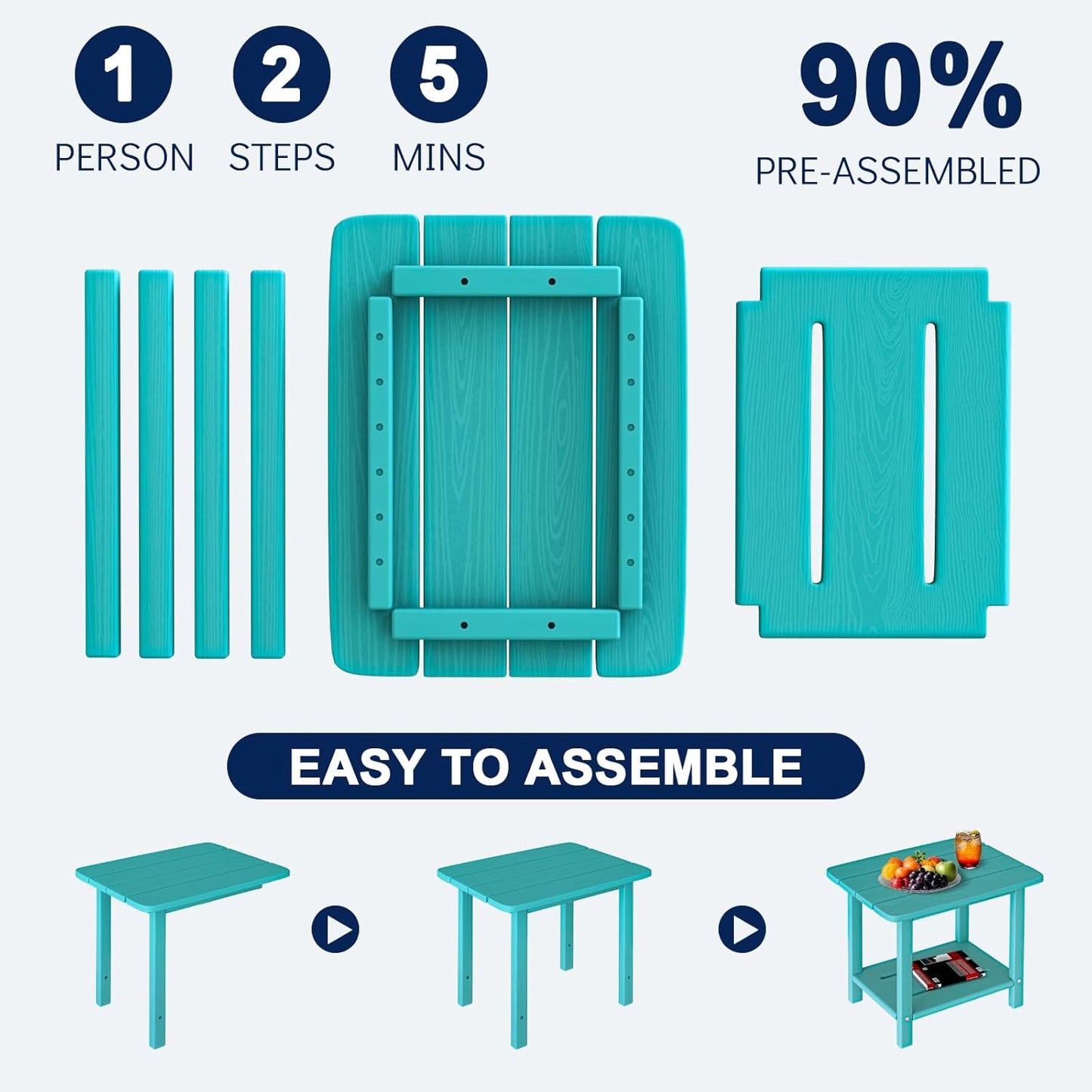 1
PERSON

2
STEPS

5
MINS

90%
PRE-ASSEMBLED

EASY TO ASSEMBLE