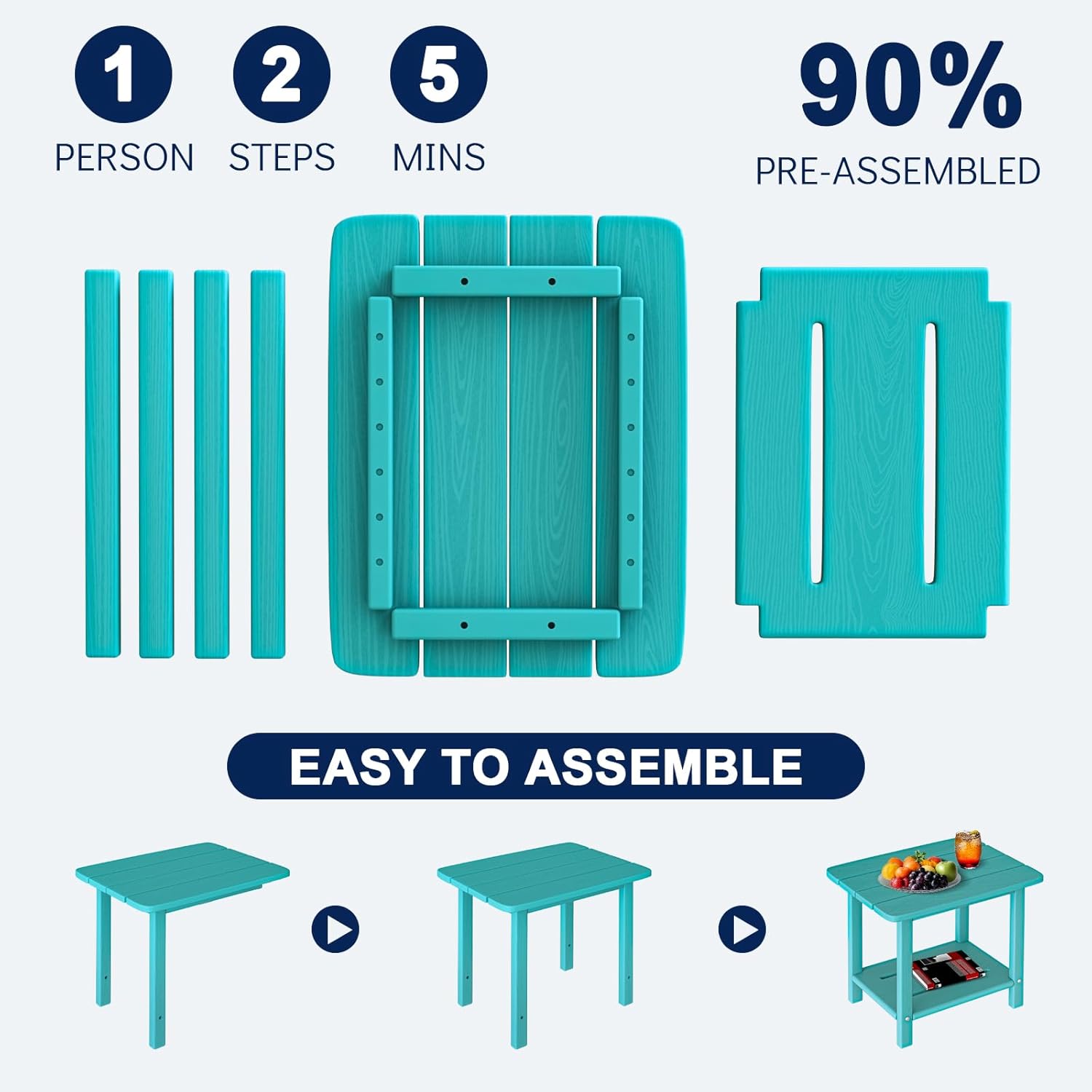 1
PERSON

2
STEPS

5
MINS

90%
PRE-ASSEMBLED

EASY TO ASSEMBLE