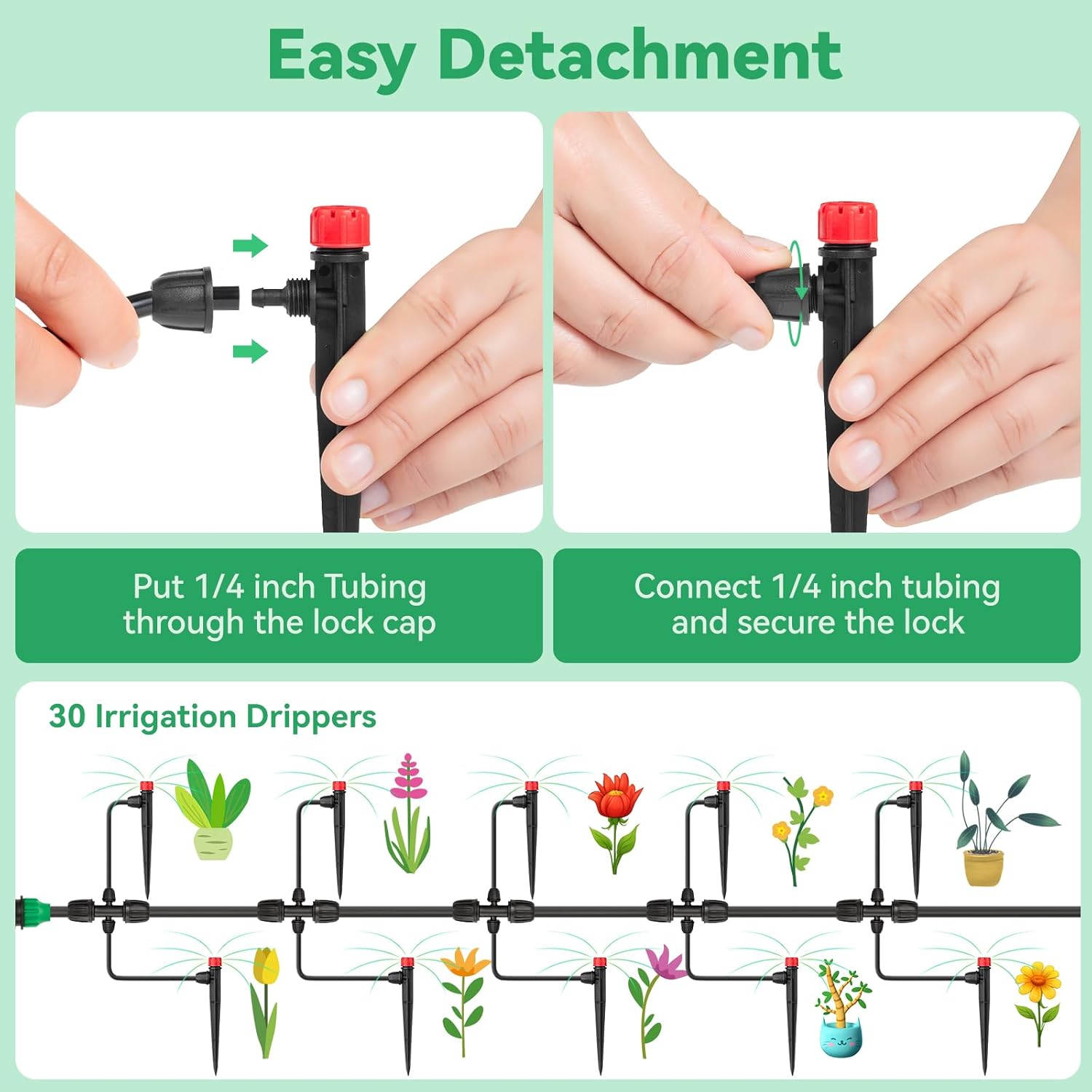 Easy Detachment

Put 1/4 inch Tubing through the lock cap

Connect 1/4 inch tubing and secure the lock

30 Irrigation Drippers