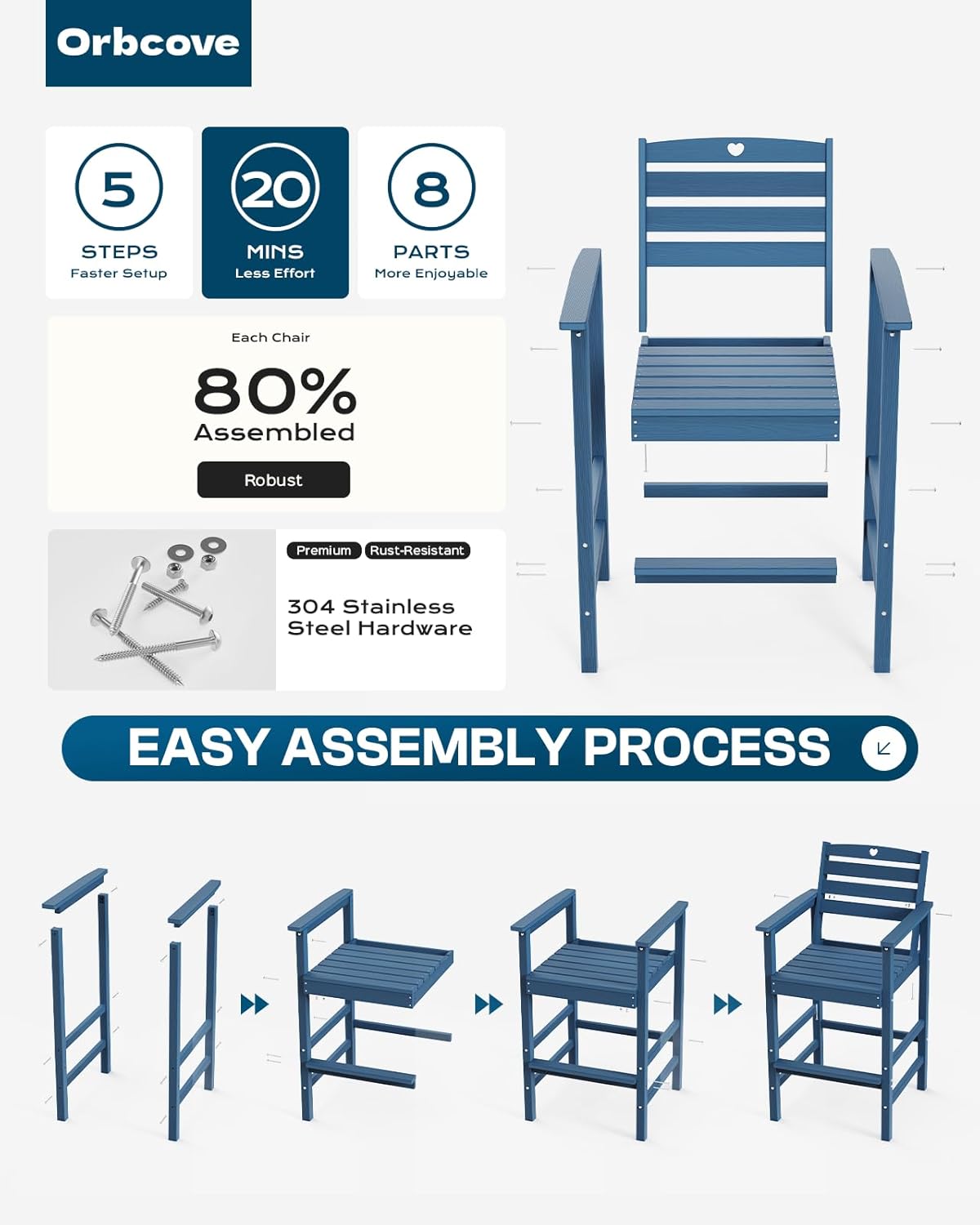 Orbcove

5
STEPS
Faster Setup

20
MINS
Less Effort

8
PARTS
More Enjoyable

Each Chair
80%
Assembled
Robust

Premium Rust-Resistant
304 Stainless Steel Hardware

EASY ASSEMBLY PROCESS