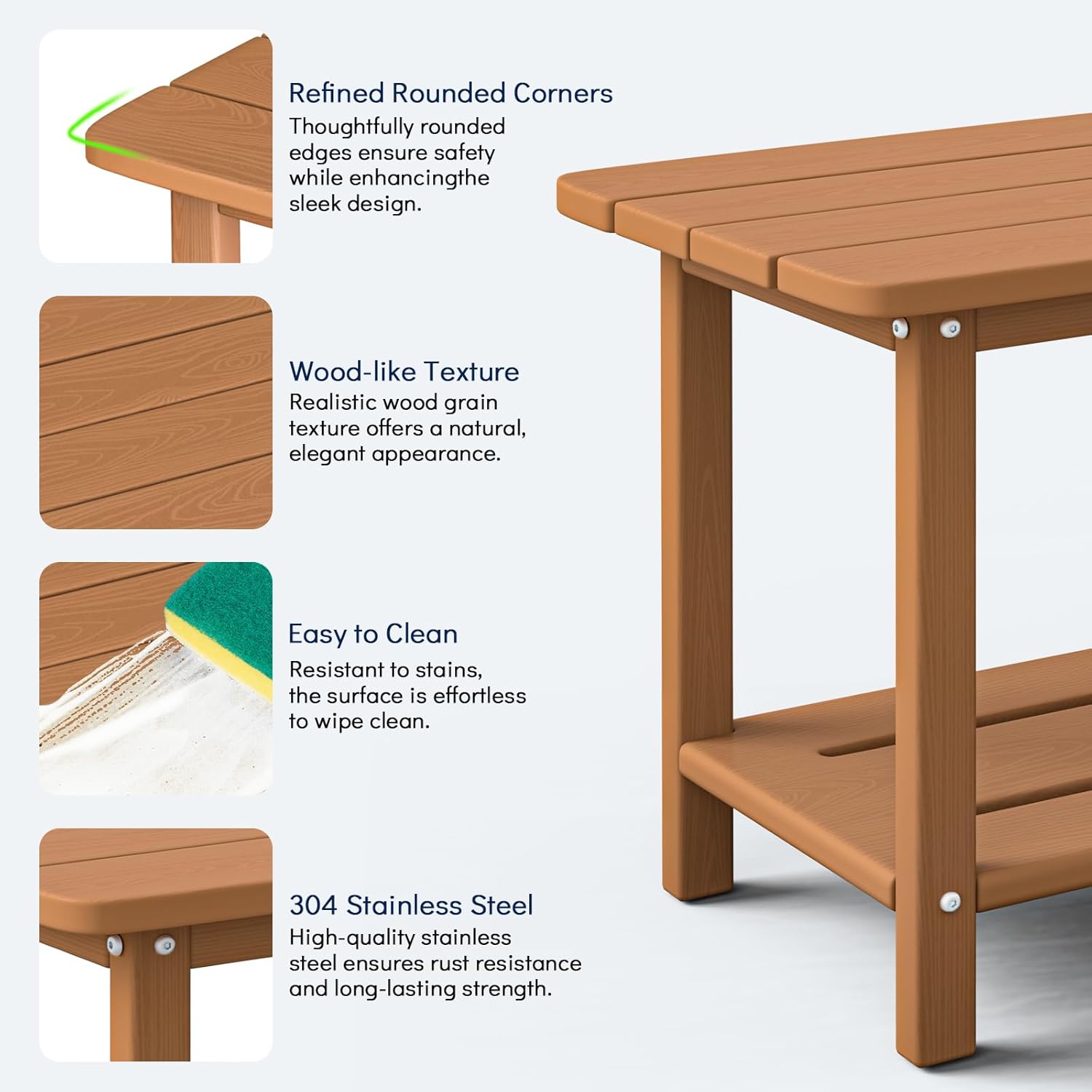 Refined Rounded Corners
Thoughtfully rounded edges ensure safety while enhancingthe sleek design.

Wood-like Texture
Realistic wood grain texture offers a natural, elegant appearance.

Easy to Clean
Resistant to stains, the surface is effortless to wipe clean.

304 Stainless Steel
High-quality stainless steel ensures rust resistance and long-lasting strength.