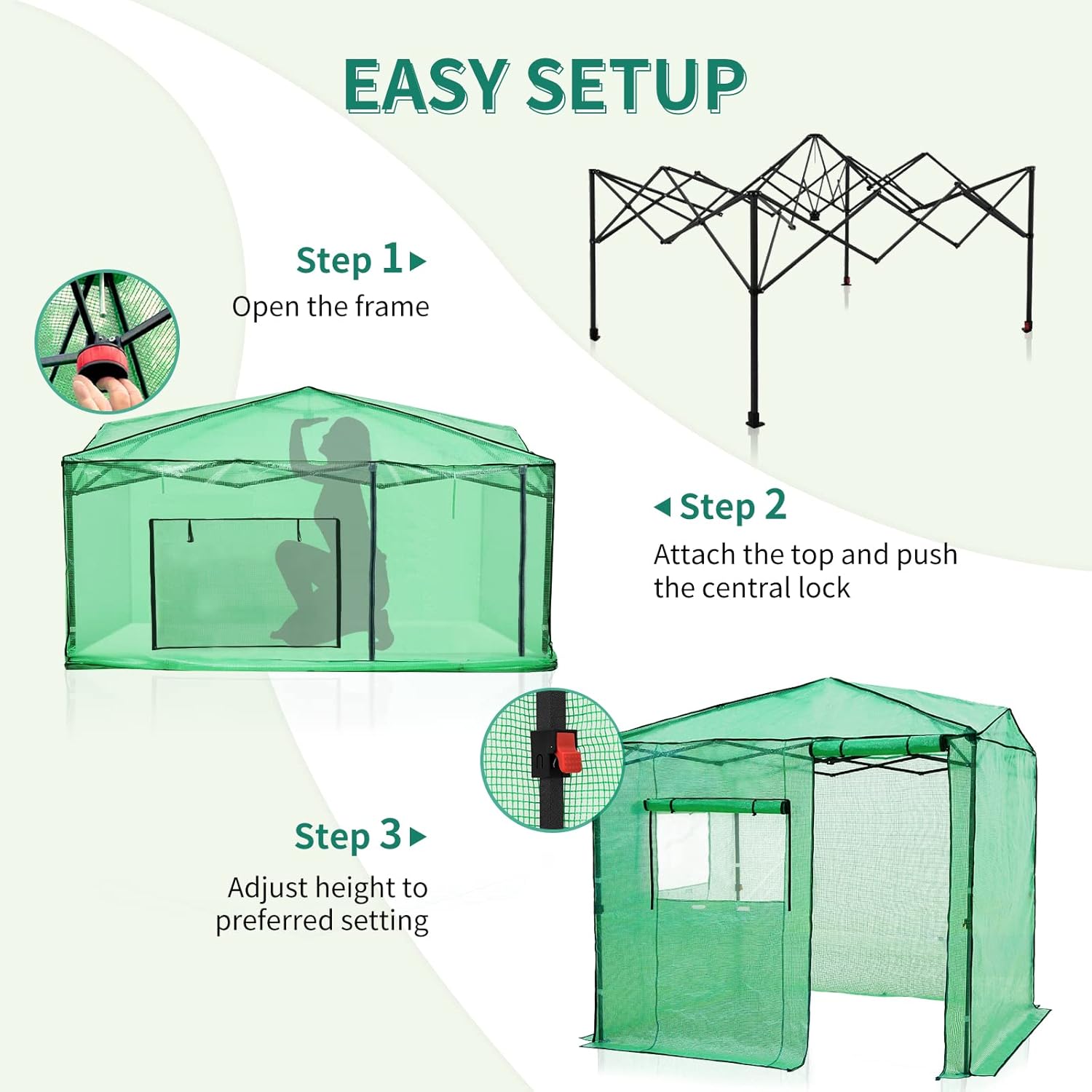 EASY SETUP

Step 1
Open the frame

Step 2
Attach the top and push the central lock

Step 3
Adjust height to preferred setting