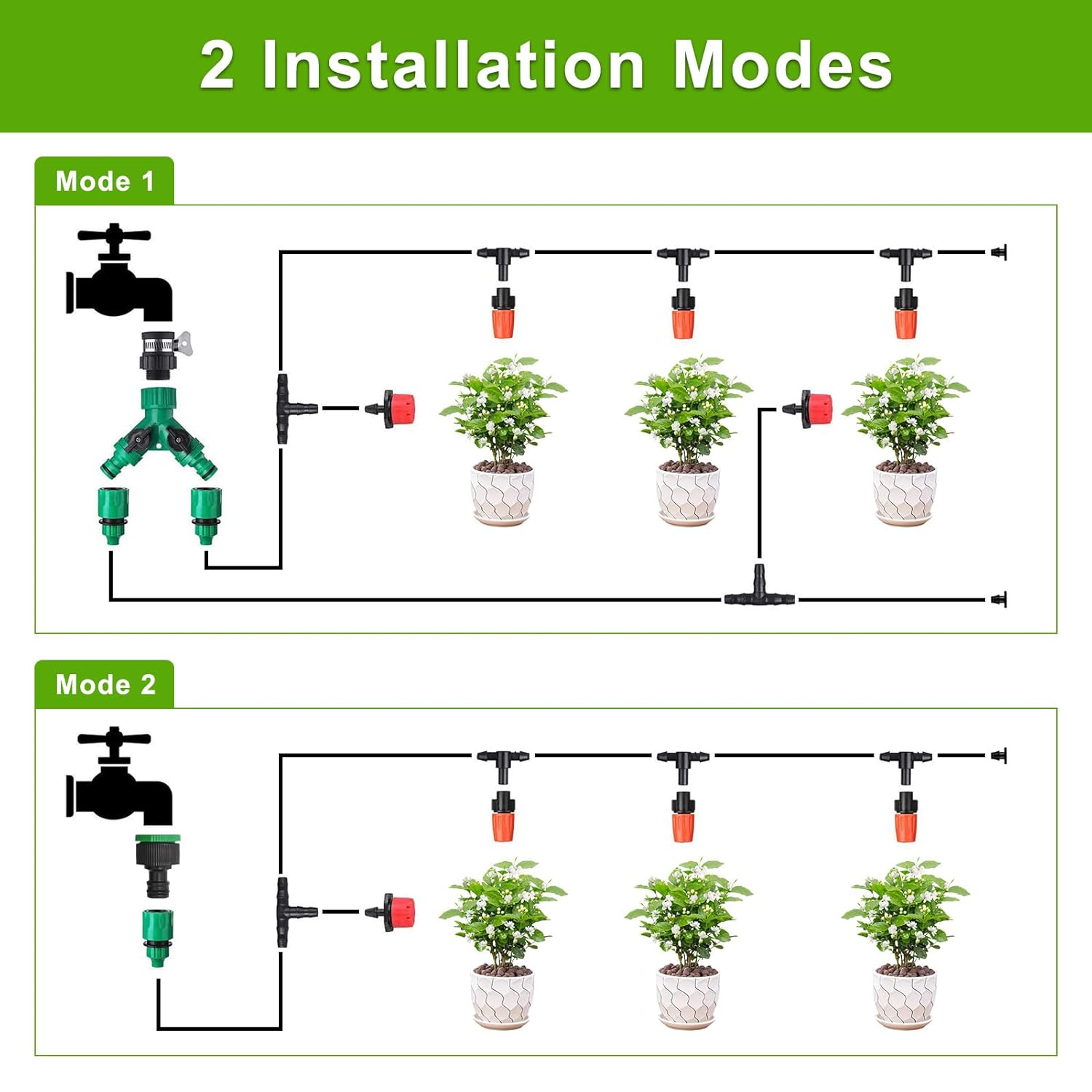 2 Installation Modes

Mode 1

Mode 2