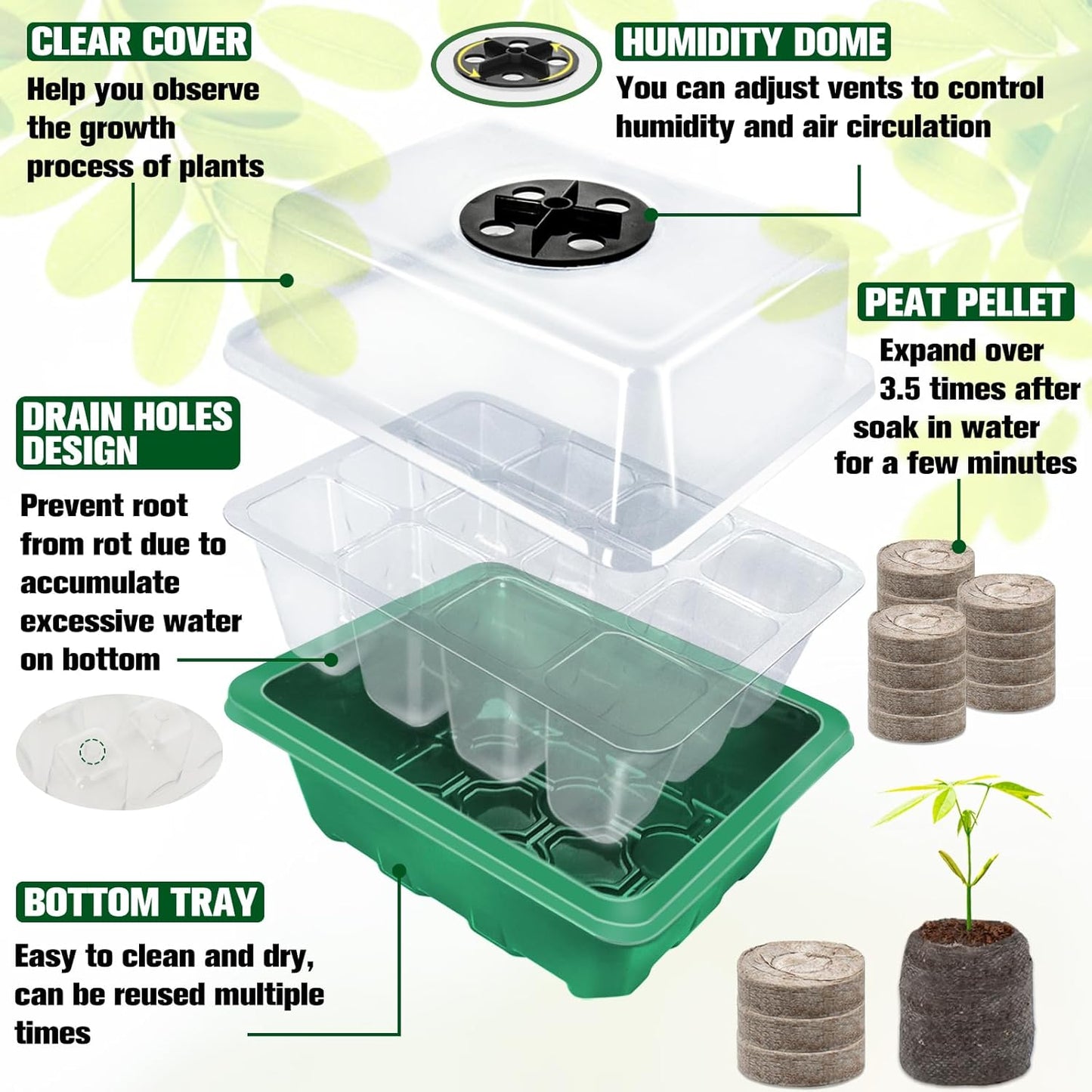 CLEAR COVER
Help you observe the growth process of plants

HUMIDITY DOME
You can adjust vents to control humidity and air circulation

PEAT PELLET
Expand over 3.5 times after soak in water for a few minutes

DRAIN HOLES DESIGN
Prevent root from rot due to accumulate excessive water on bottom

BOTTOM TRAY
Easy to clean and dry, can be reused multiple times