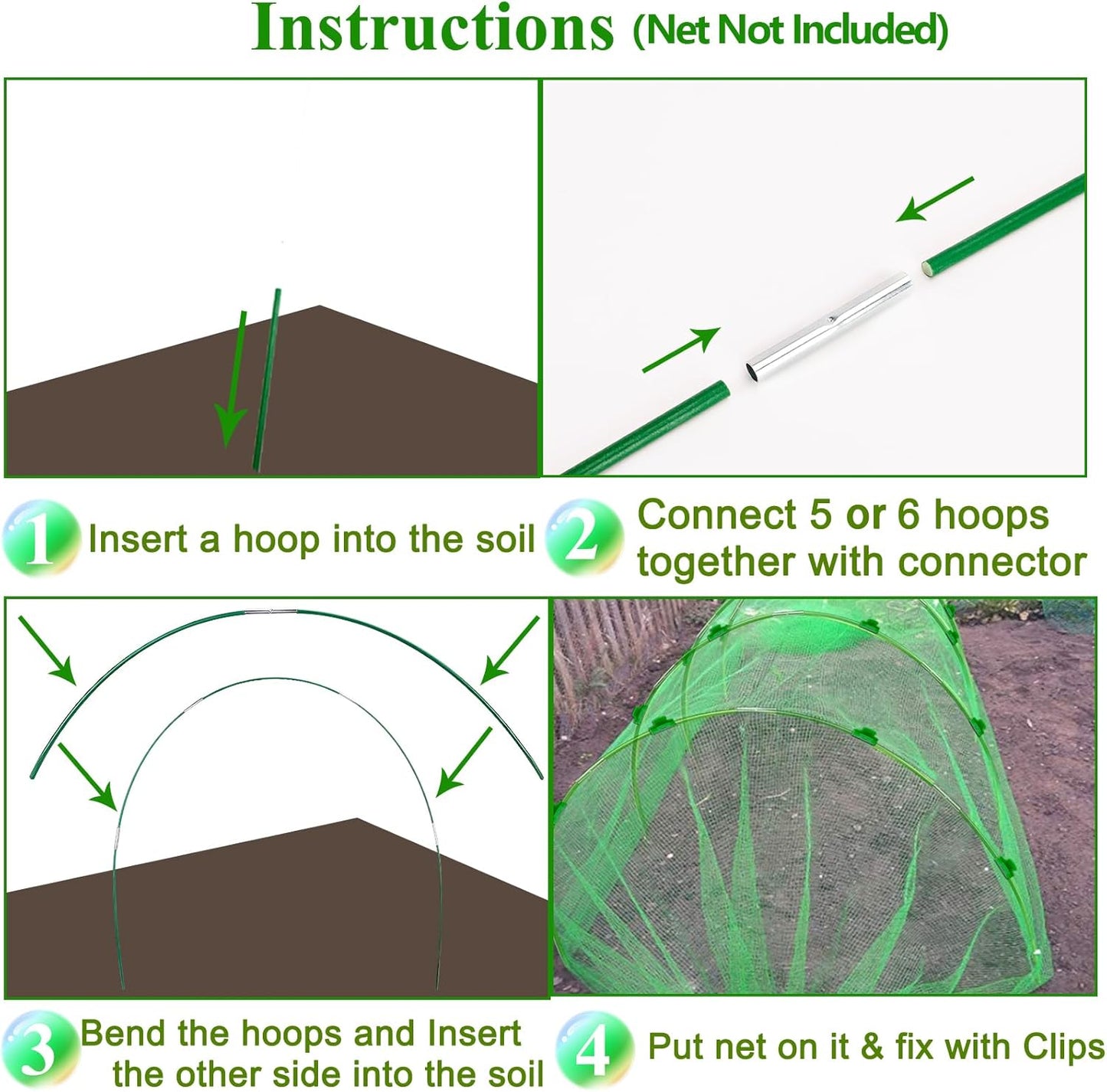 Instructions (Net Not Included)

1 Insert a hoop into the soil

2 Connect 5 or 6 hoops together with connector

3 Bend the hoops and Insert the other side into the soil

4 Put net on it & fix with Clips