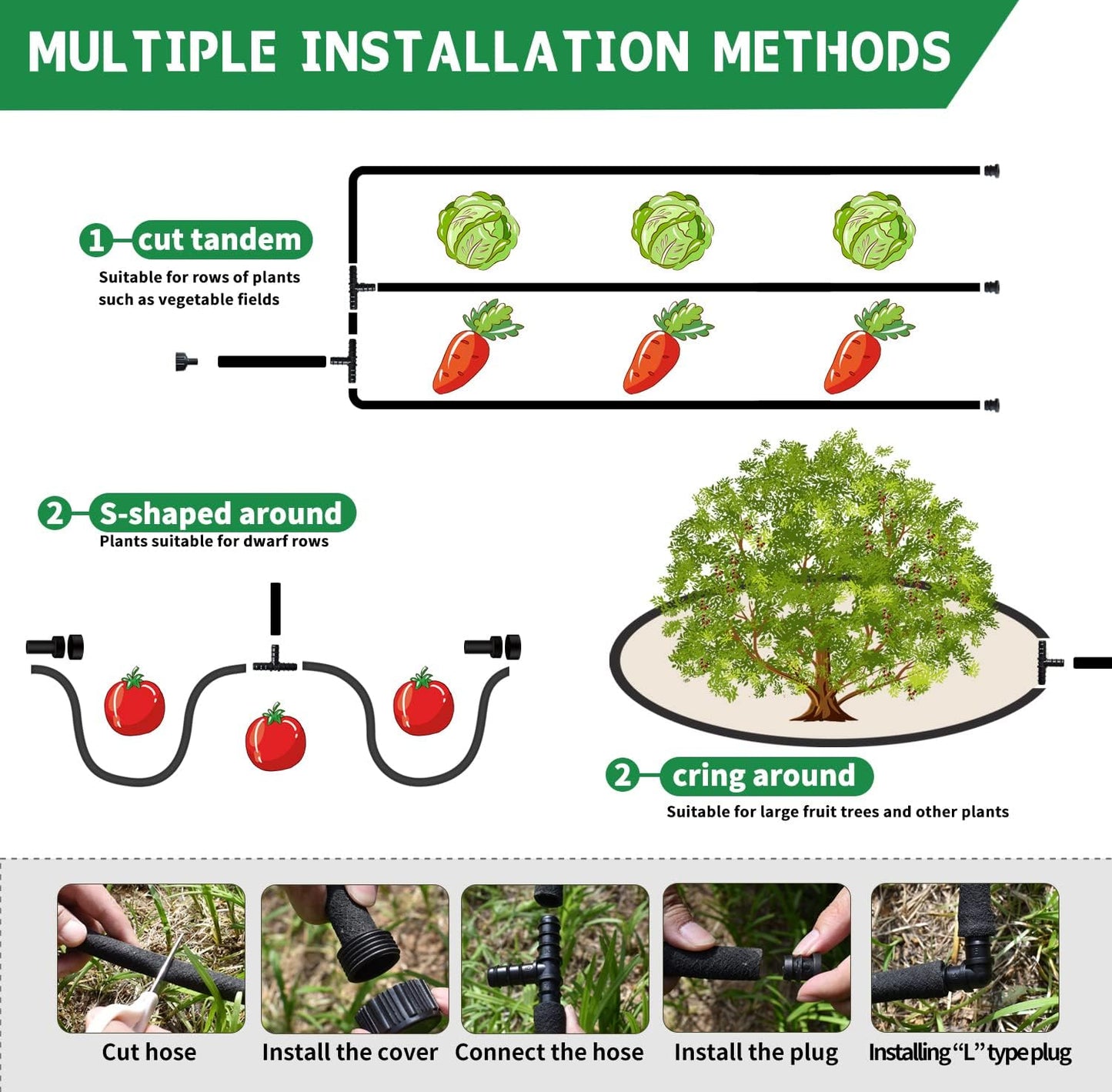 MULTIPLE INSTALLATION METHODS

1 cut tandem
Suitable for rows of plants such as vegetable fields

2 S-shaped around
Plants suitable for dwarf rows

2 cring around
Suitable for large fruit trees and other plants

Cut hose
Install the cover
Connect the hose
Install the plug
Installing "L" type plug