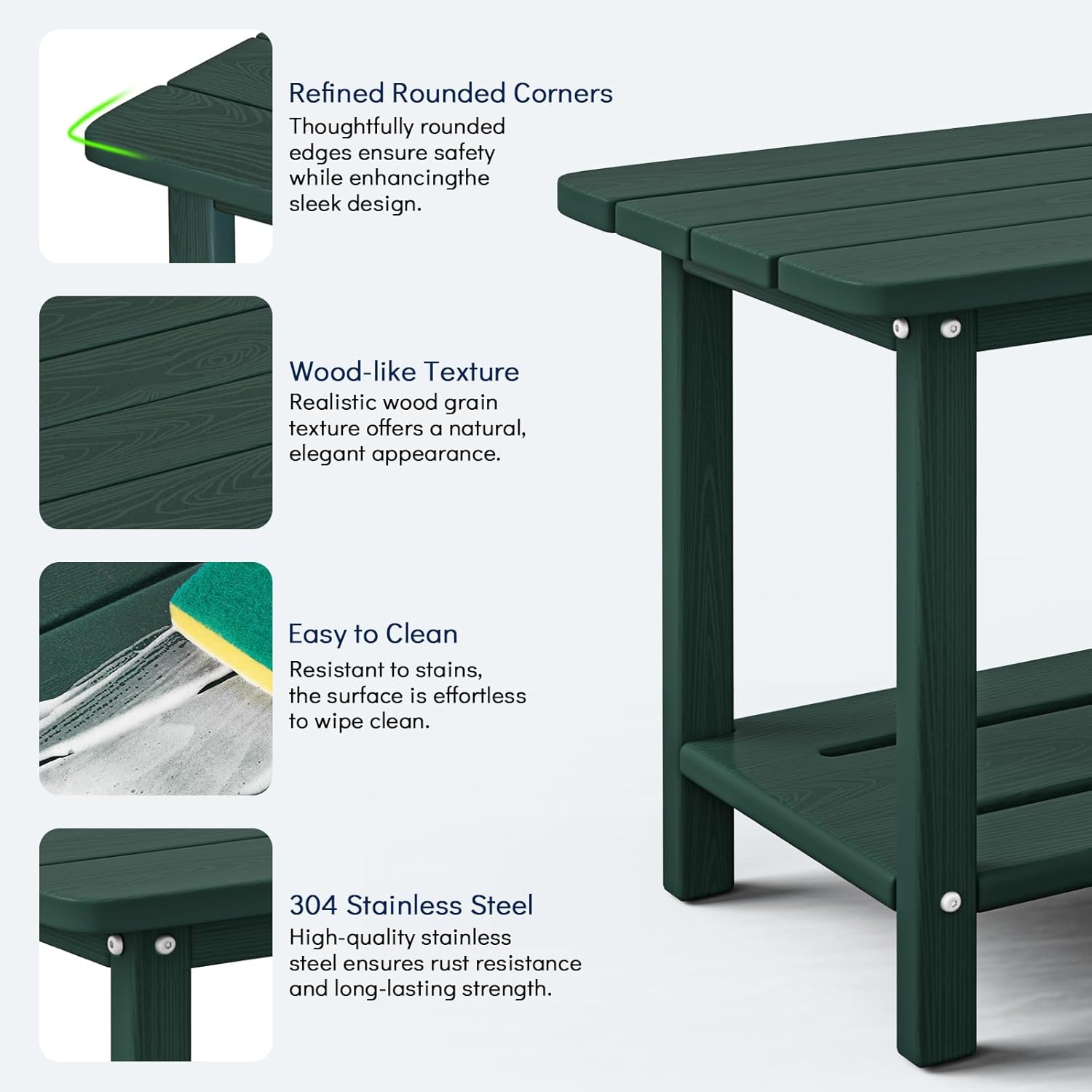 Refined Rounded Corners
Thoughtfully rounded edges ensure safety while enhancingthe sleek design.

Wood-like Texture
Realistic wood grain texture offers a natural, elegant appearance.

Easy to Clean
Resistant to stains, the surface is effortless to wipe clean.

304 Stainless Steel
High-quality stainless steel ensures rust resistance and long-lasting strength.