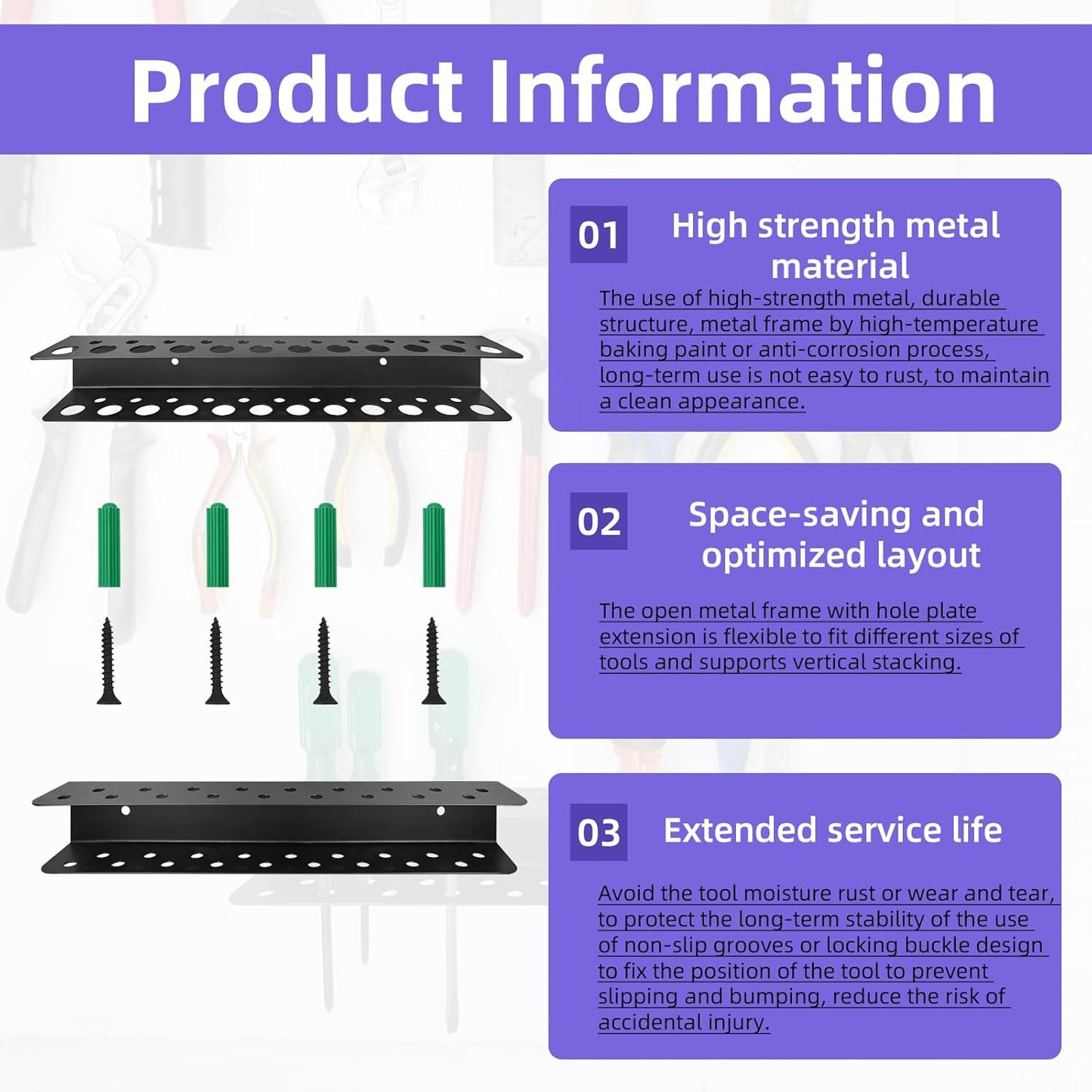 Product Information

01 High strength metal material

The use of high-strength metal, durable structure, metal frame by high-temperature baking paint or anti-corrosion process, long-term use is not easy to rust, to maintain a clean appearance.

02 Space-saving and optimized layout

The open metal frame with hole plate extension is flexible to fit different sizes of tools and supports vertical stacking.

03 Extended service life

Avoid the tool moisture rust or wear and tear, to protect the long-term stability of the use of non-slip grooves or locking buckle design to fix the position of the tool to prevent slipping and bumping, reduce the risk of accidental injury.