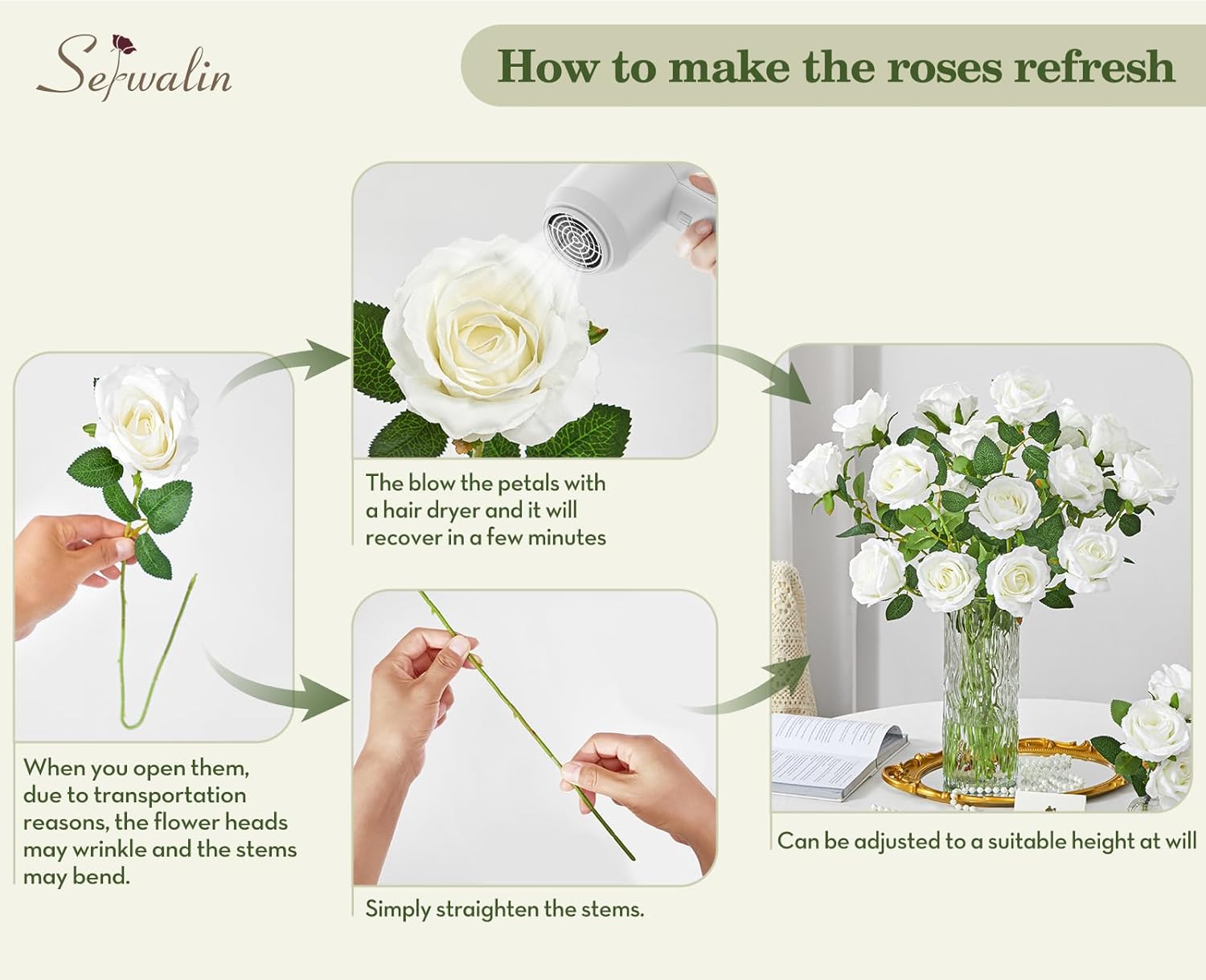 Sefwalin

How to make the roses refresh

When you open them, due to transportation reasons, the flower heads may wrinkle and the stems may bend.

The blow the petals with a hair dryer and it will recover in a few minutes

Simply straighten the stems.

Can be adjusted to a suitable height at will