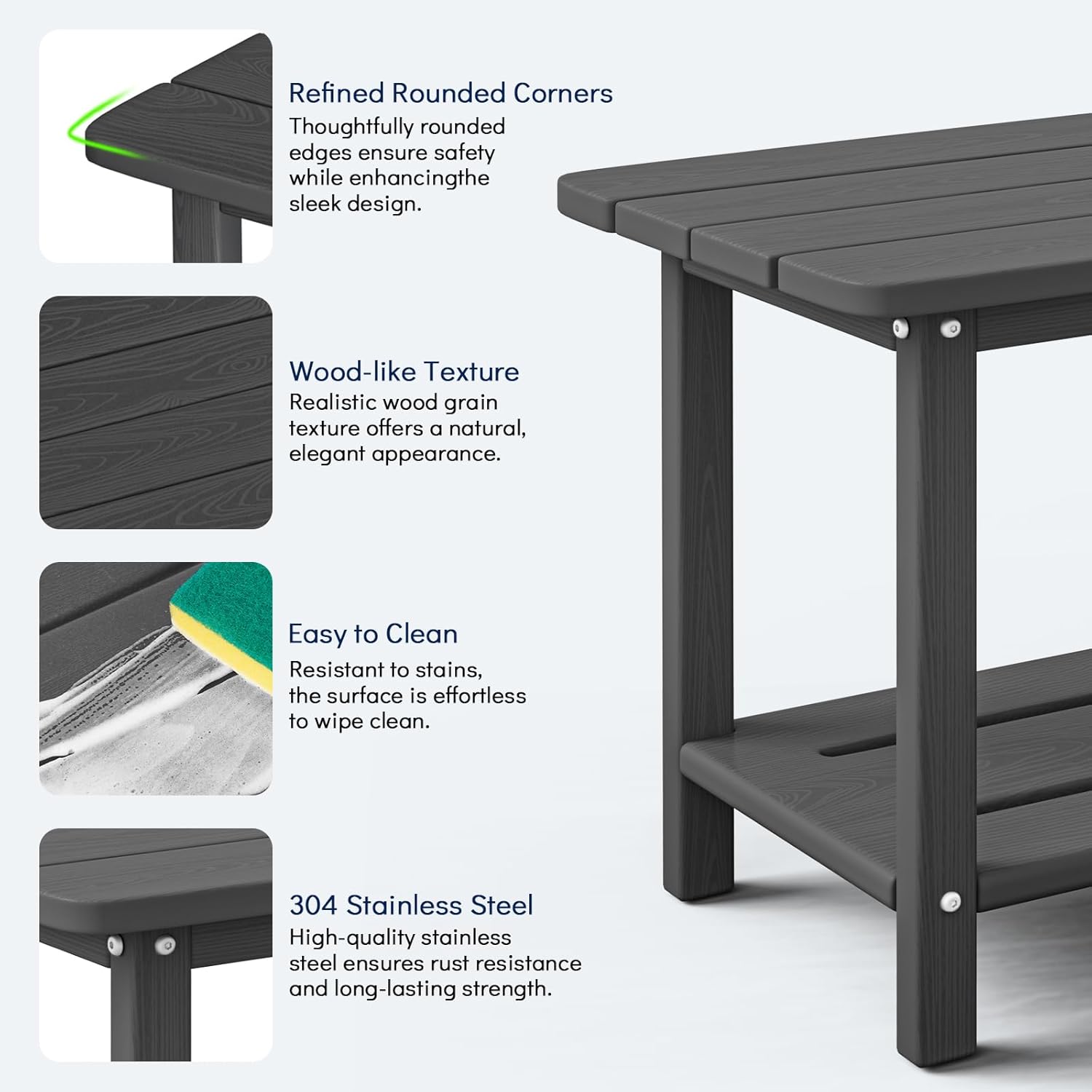 Refined Rounded Corners
Thoughtfully rounded edges ensure safety while enhancingthe sleek design.

Wood-like Texture
Realistic wood grain texture offers a natural, elegant appearance.

Easy to Clean
Resistant to stains, the surface is effortless to wipe clean.

304 Stainless Steel
High-quality stainless steel ensures rust resistance and long-lasting strength.