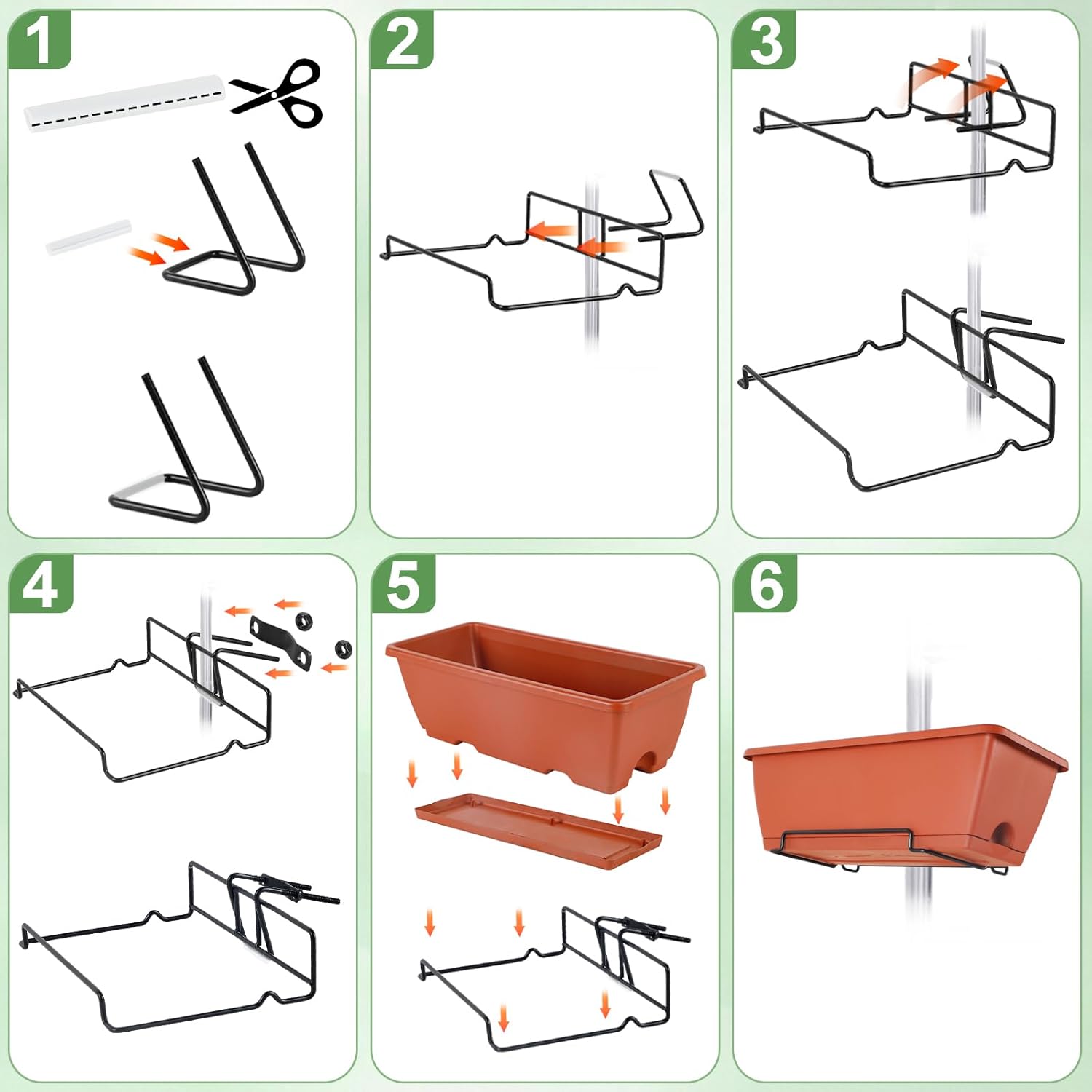 1

2

3

4

5

6