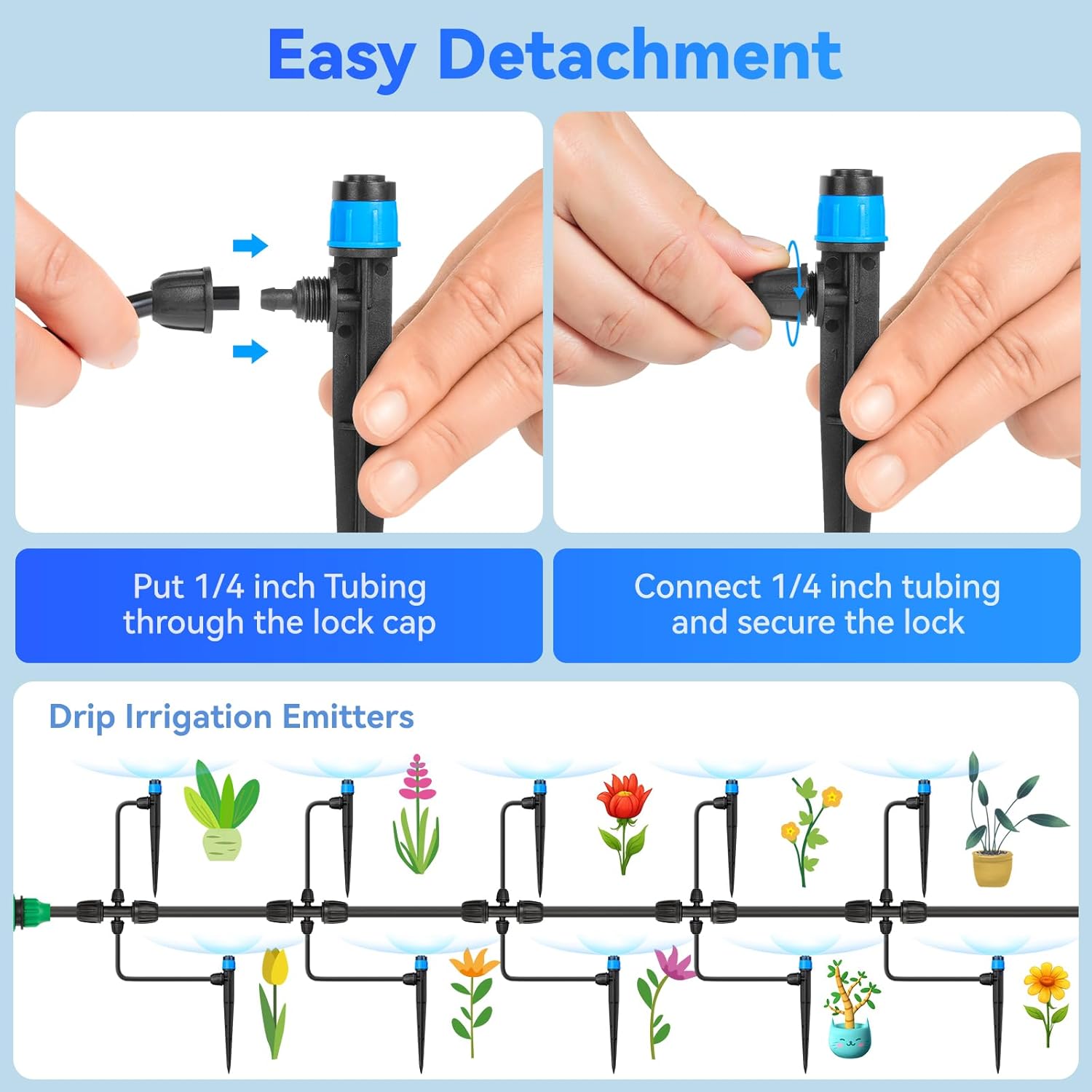 Easy Detachment

Put 1/4 inch Tubing through the lock cap

Connect 1/4 inch tubing and secure the lock

Drip Irrigation Emitters