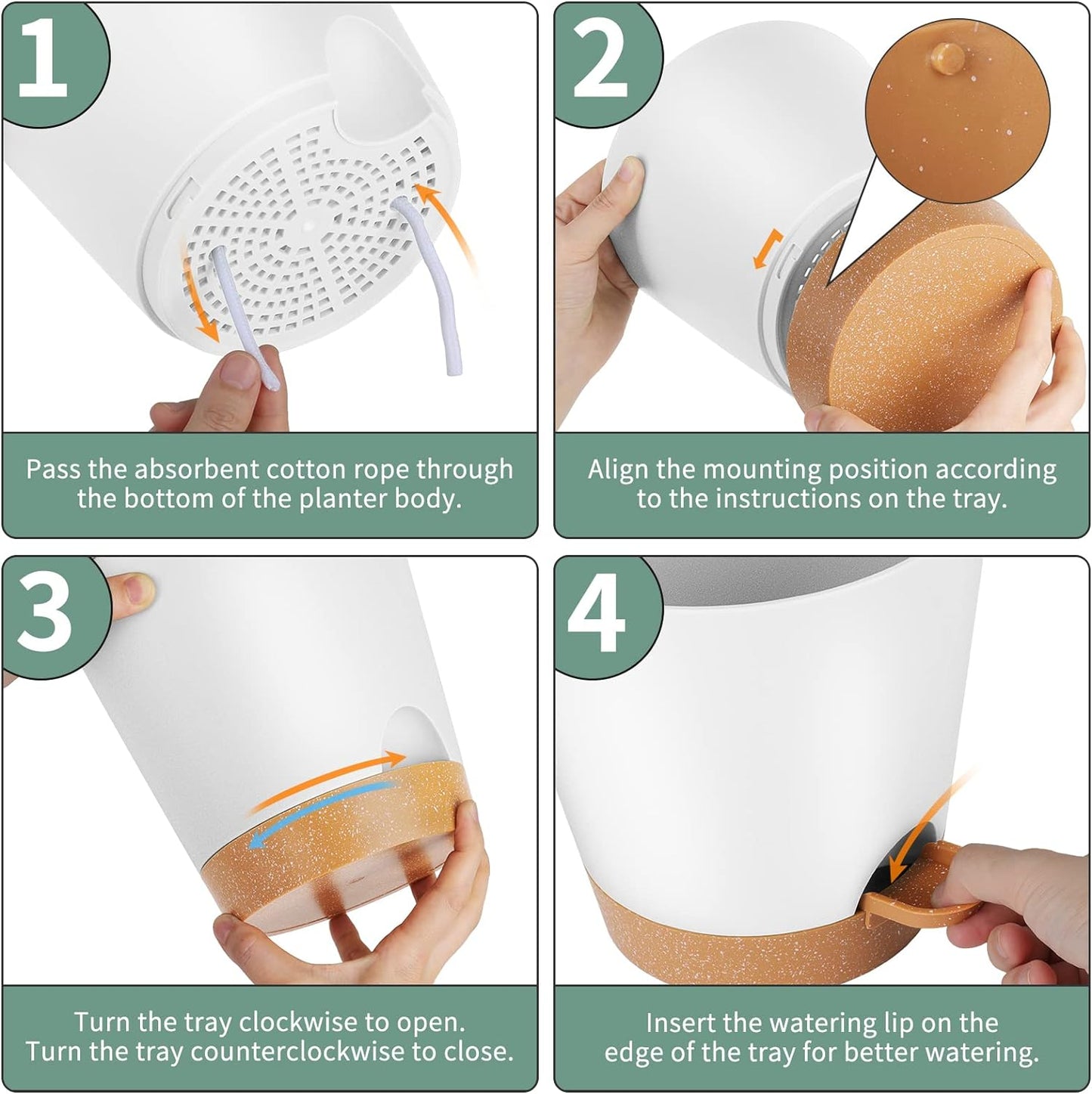 1

Pass the absorbent cotton rope through the bottom of the planter body.

2

Align the mounting position according to the instructions on the tray.

3

Turn the tray clockwise to open.
Turn the tray counterclockwise to close.

4

Insert the watering lip on the edge of the tray for better watering.