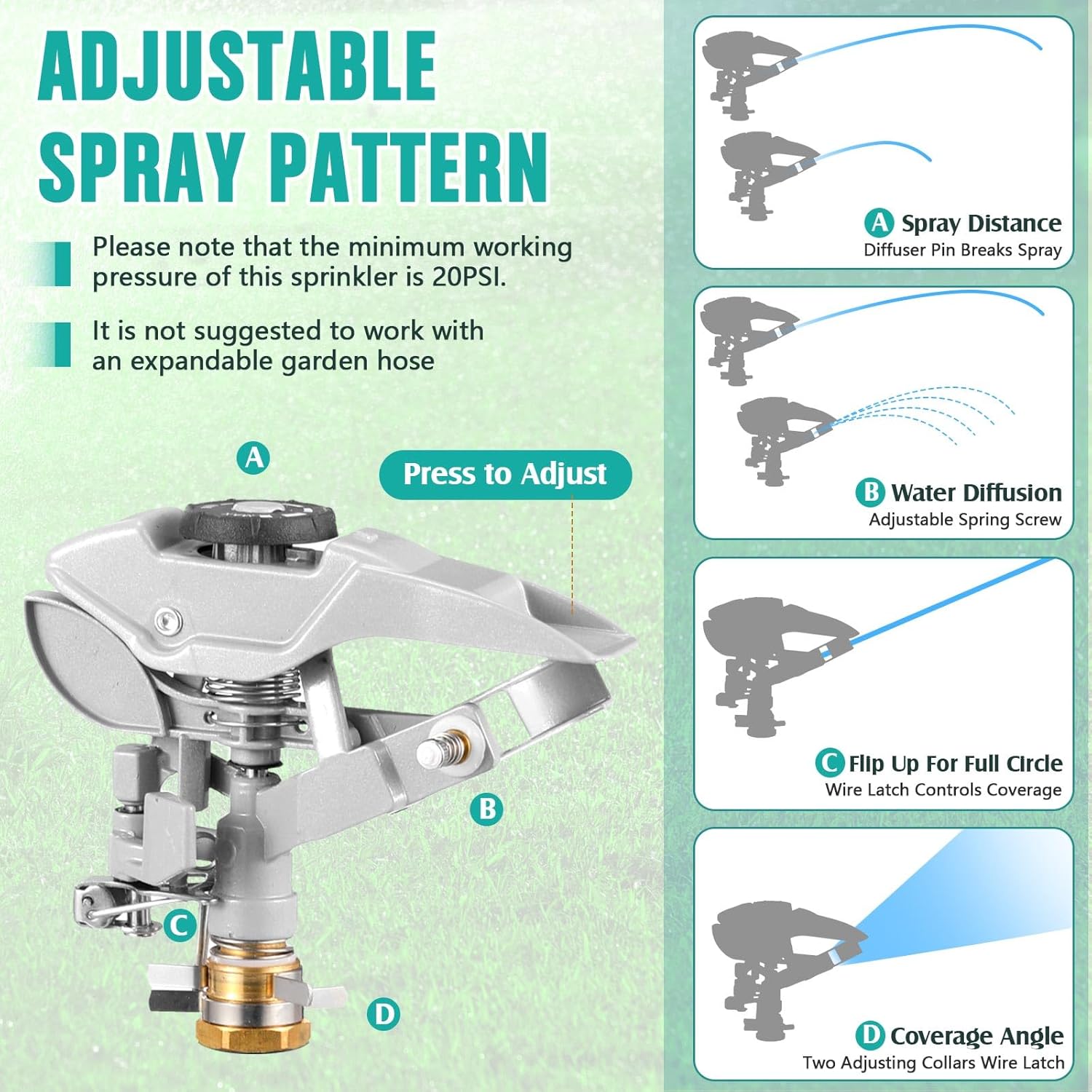 ADJUSTABLE SPRAY PATTERN

Please note that the minimum working pressure of this sprinkler is 20PSI.

It is not suggested to work with an expandable garden hose

A

Press to Adjust

B

C

D

A Spray Distance
Diffuser Pin Breaks Spray

B Water Diffusion
Adjustable Spring Screw

C Flip Up For Full Circle
Wire Latch Controls Coverage

D Coverage Angle
Two Adjusting Collars Wire Latch