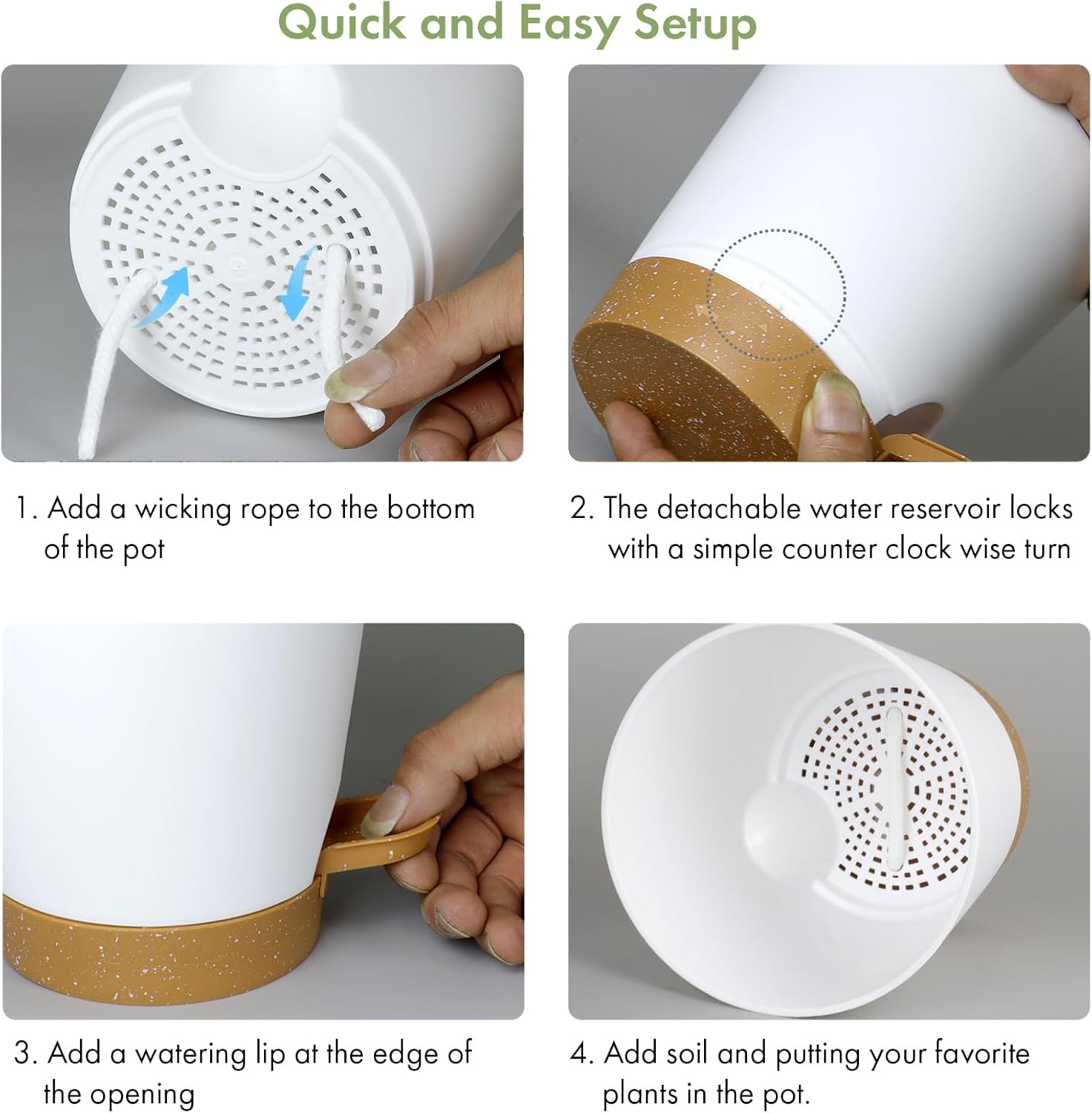 Quick and Easy Setup

1. Add a wicking rope to the bottom of the pot

2. The detachable water reservoir locks with a simple counter clock wise turn

3. Add a watering lip at the edge of the opening

4. Add soil and putting your favorite plants in the pot.