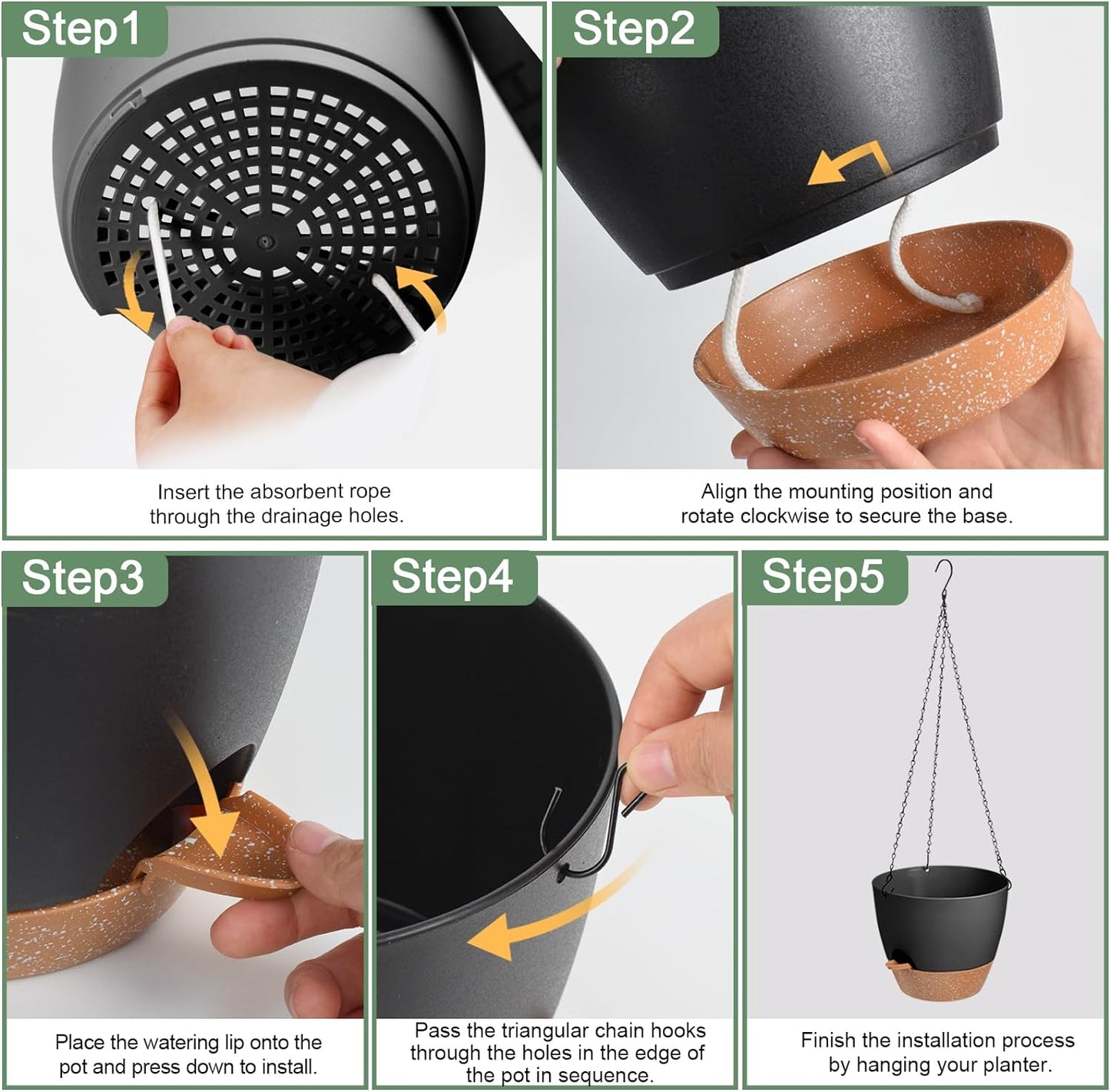 Step1

Insert the absorbent rope through the drainage holes.

Step2

Align the mounting position and rotate clockwise to secure the base.

Step3

Place the watering lip onto the pot and press down to install.

Step4

Pass the triangular chain hooks through the holes in the edge of the pot in sequence.

Step5

Finish the installation process by hanging your planter.