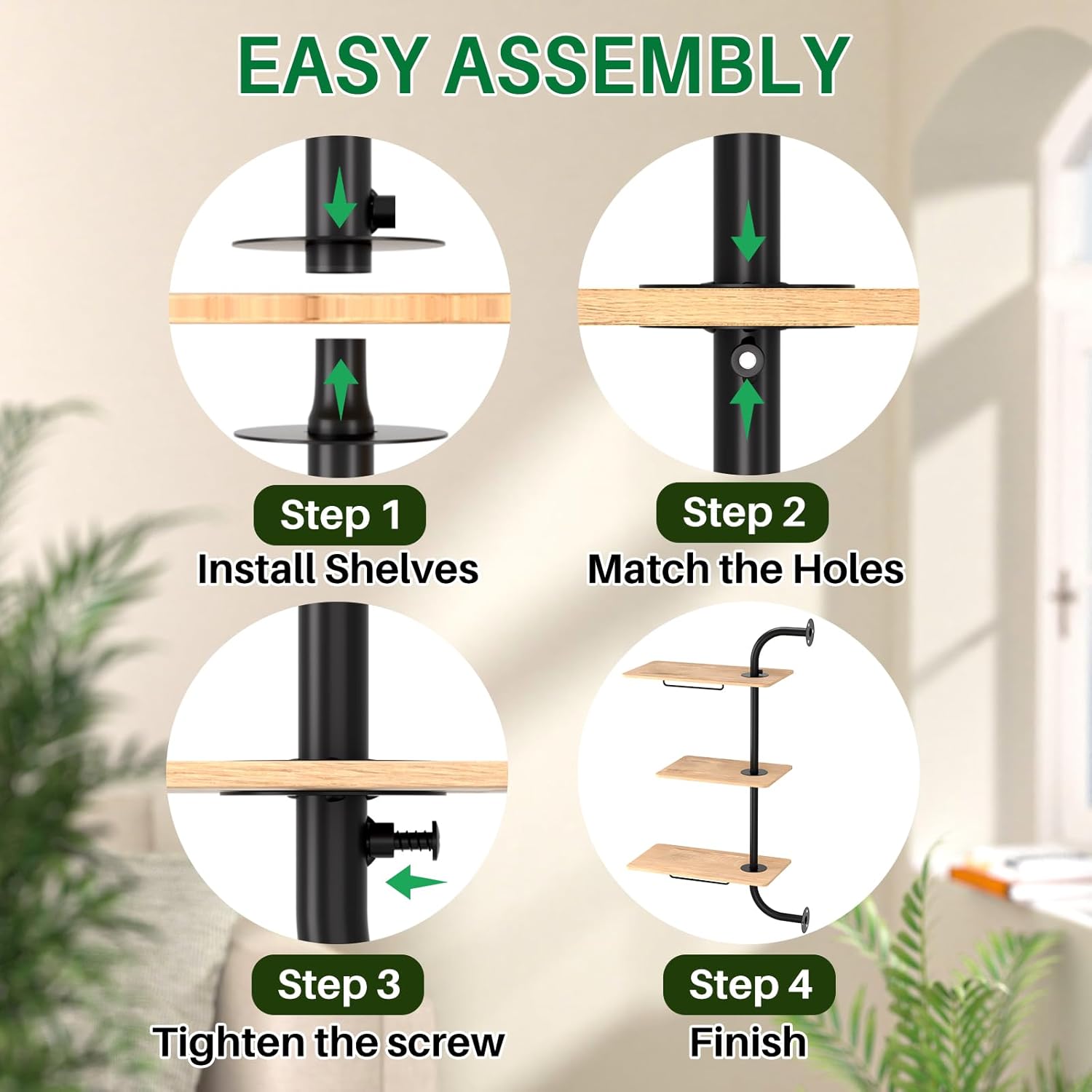 EASY ASSEMBLY

Step 1
Install Shelves

Step 2
Match the Holes

Step 3
Tighten the screw

Step 4
Finish