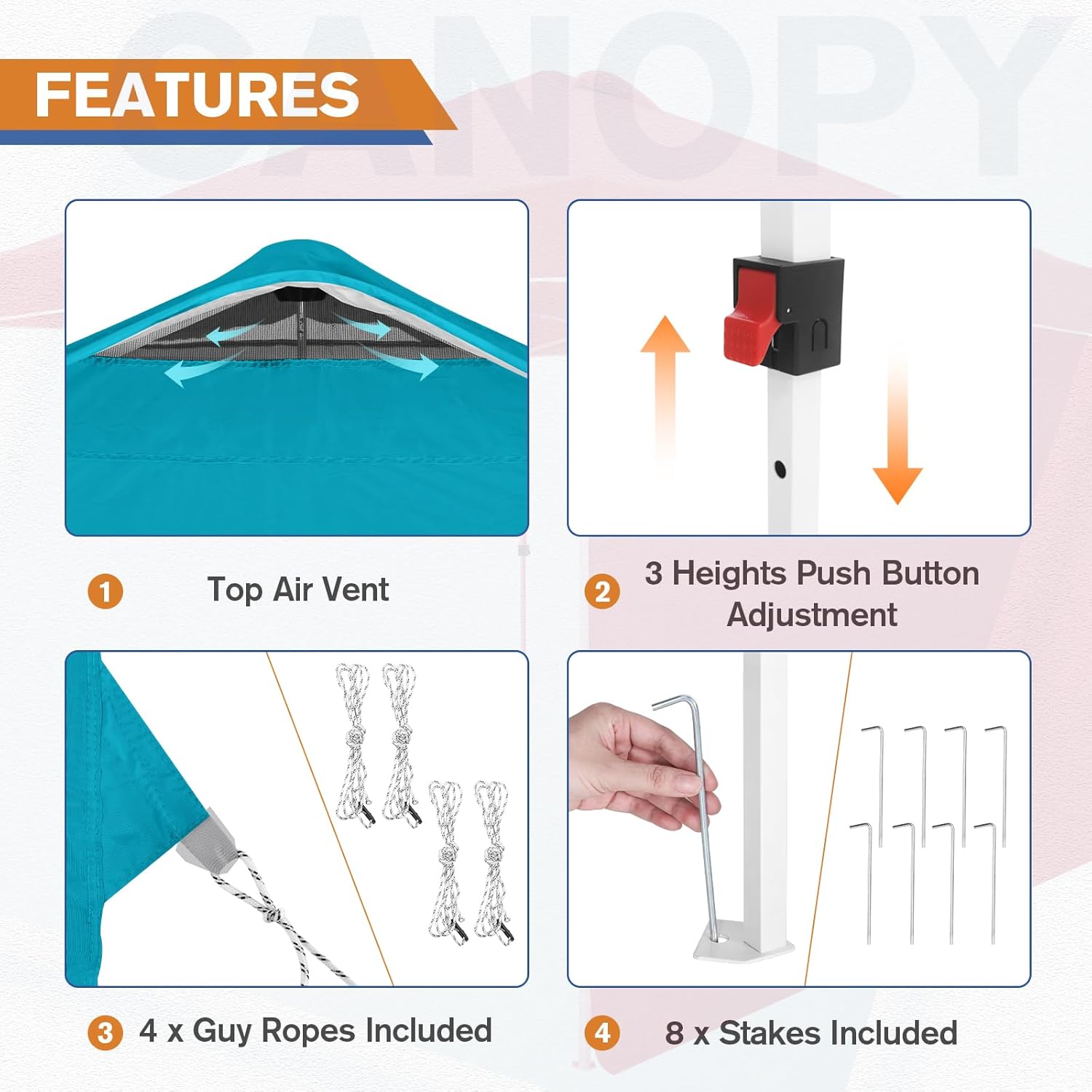 CANOPY

FEATURES

1 Top Air Vent

2 3 Heights Push Button Adjustment

3 4 x Guy Ropes Included

4 8 x Stakes Included