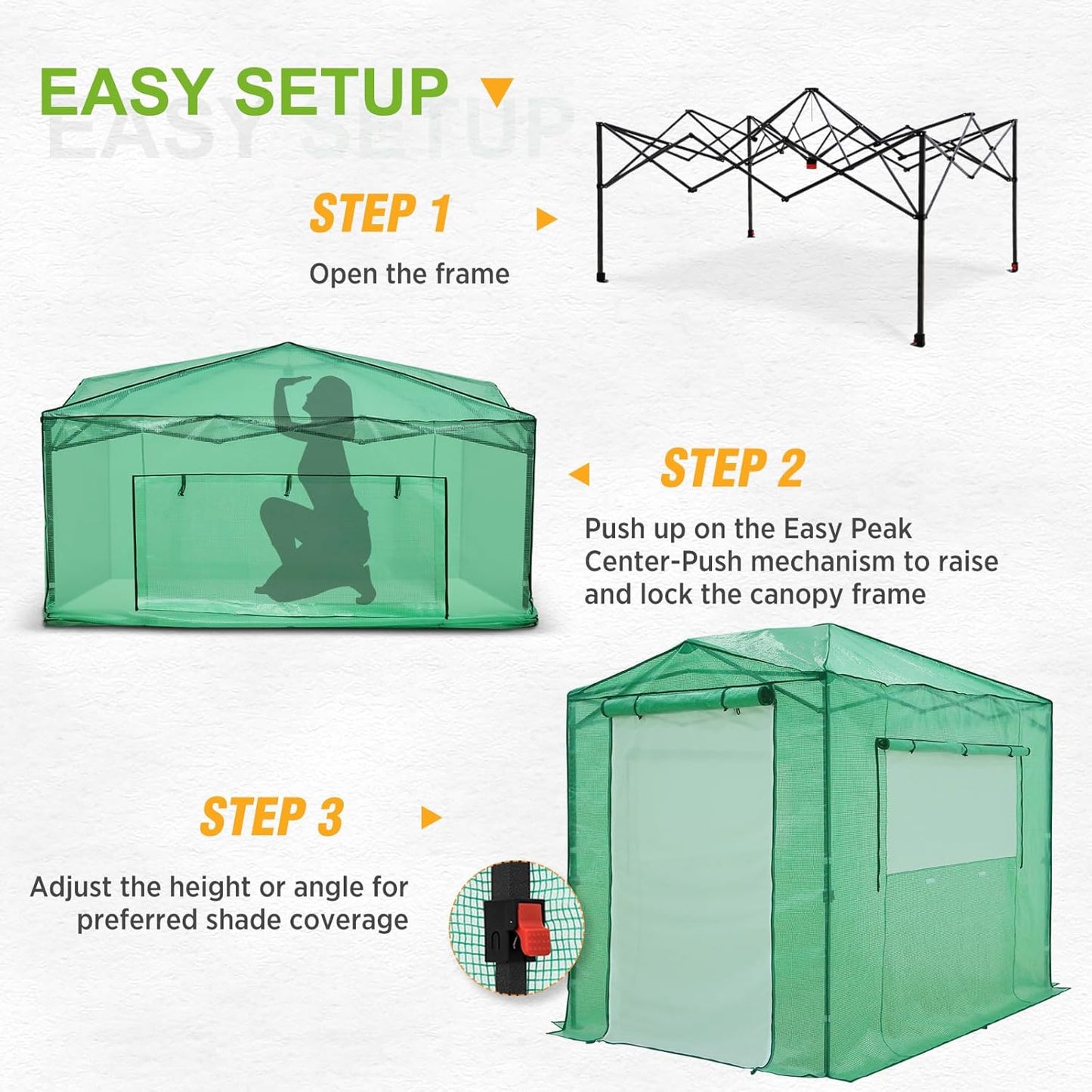 EASY SETUP

STEP 1

Open the frame

STEP 2

Push up on the Easy Peak Center-Push mechanism to raise and lock the canopy frame

STEP 3

Adjust the height or angle for preferred shade coverage