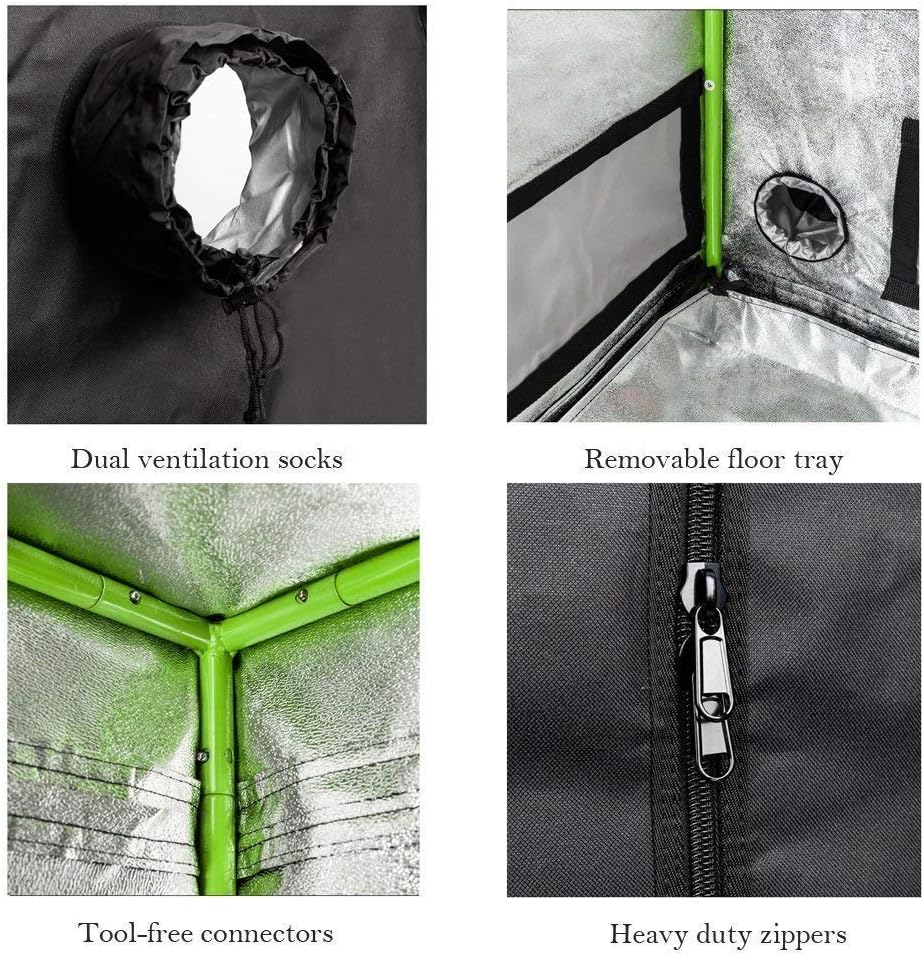 Dual ventilation socks

Removable floor tray

Tool-free connectors

Heavy duty zippers