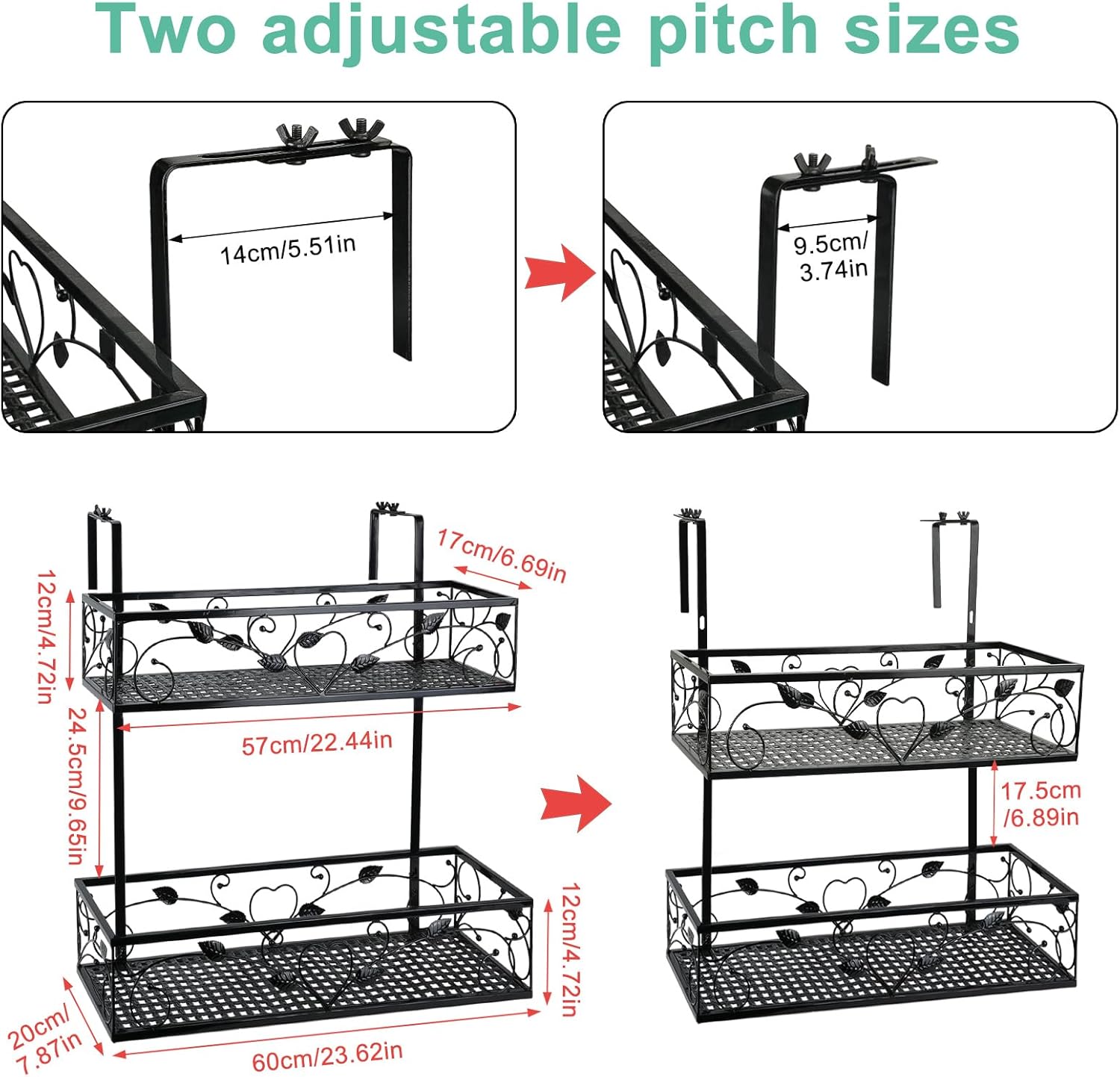 Two adjustable pitch sizes

14cm/5.51in

9.5cm/ 3.74in

17cm/6.69in

12cm/4.72in

57cm/22.44in

24.5cm/9.65in

12cm/4.72in

20cm/ 7.87in

60cm/23.62in

17.5cm /6.89in