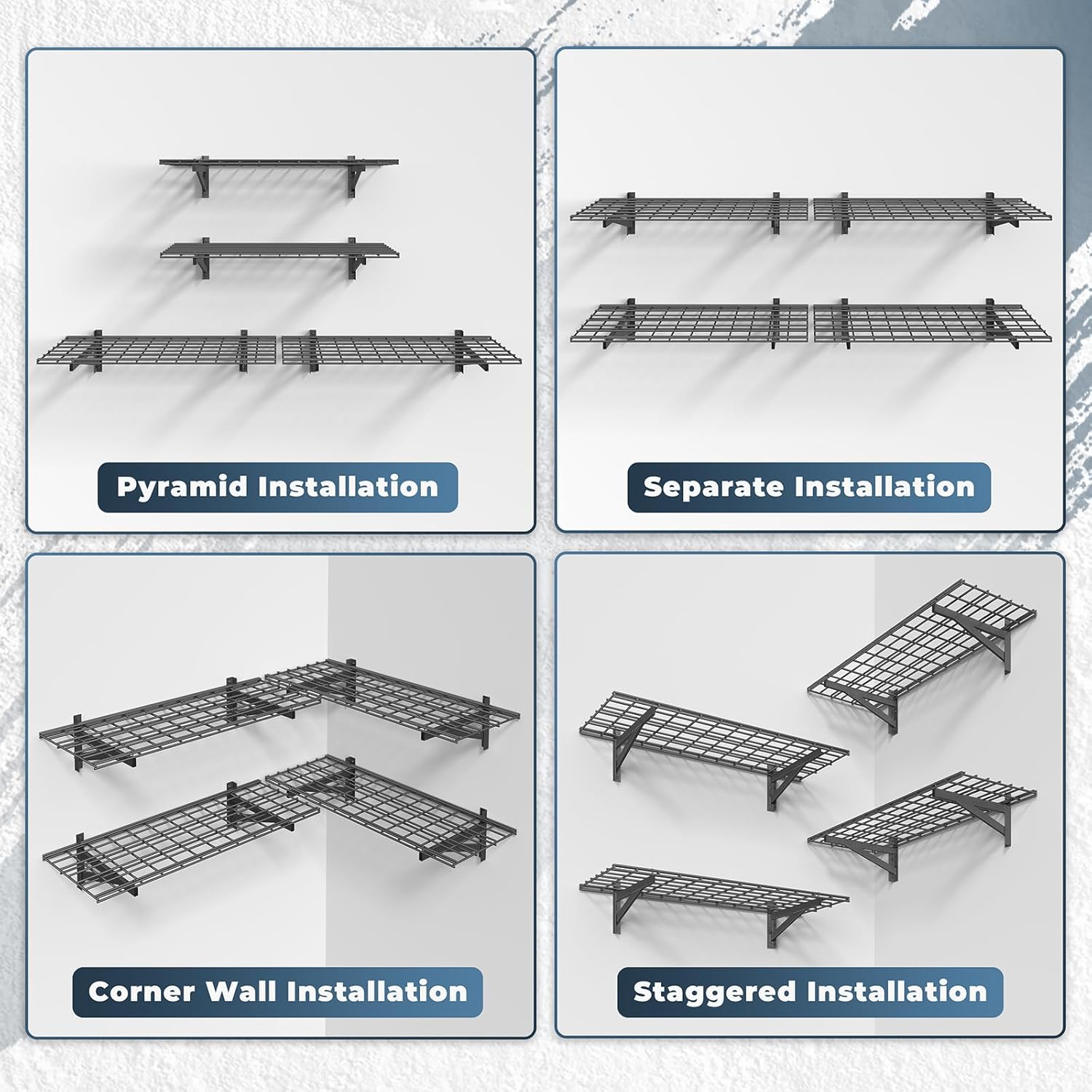 Pyramid Installation

Separate Installation

Corner Wall Installation

Staggered Installation