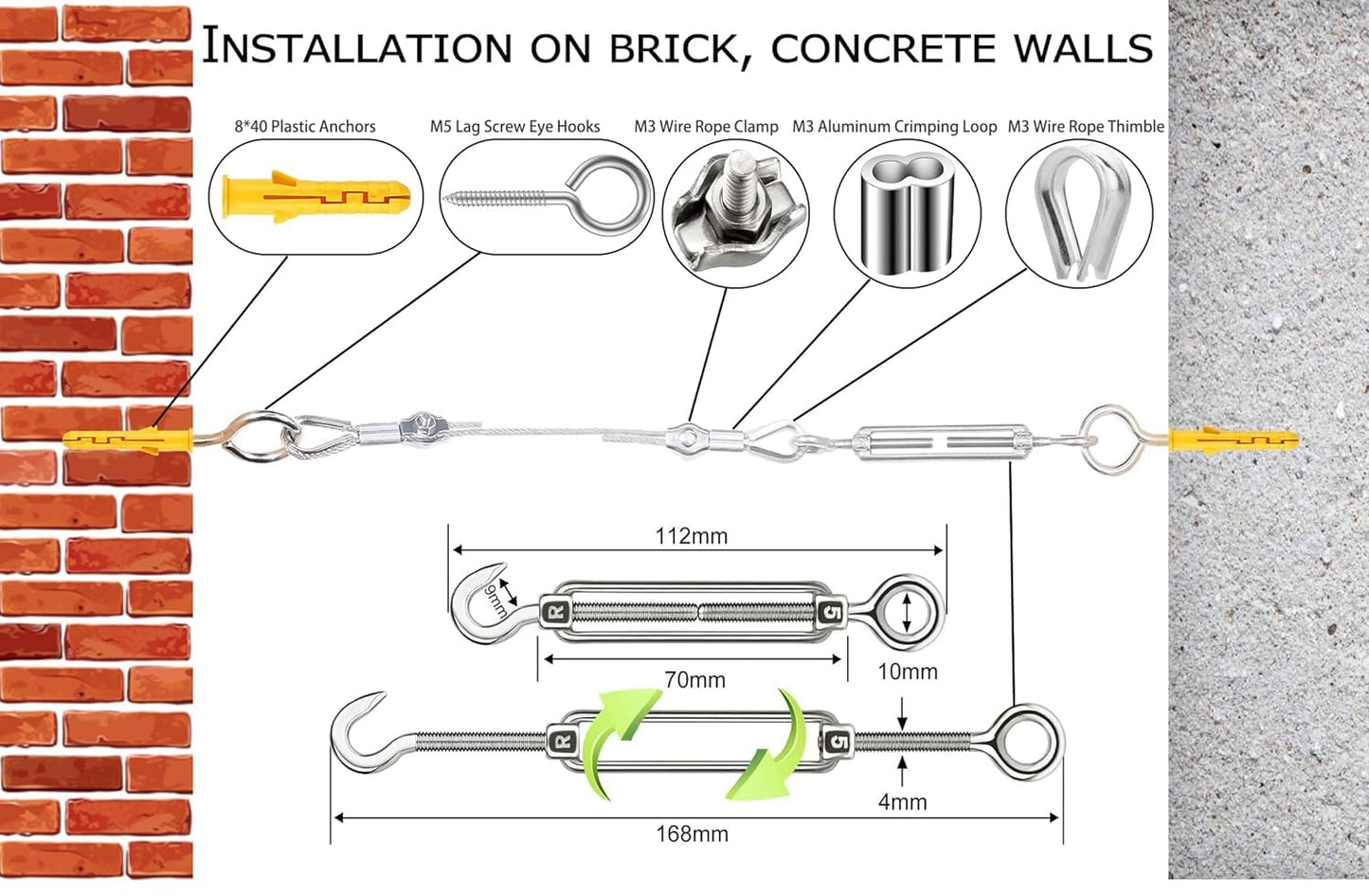 INSTALLATION ON BRICK, CONCRETE WALLS

8*40 Plastic Anchors
M5 Lag Screw Eye Hooks
M3 Wire Rope Clamp
M3 Aluminum Crimping Loop
M3 Wire Rope Thimble

112mm
9mm
R
G
70mm
10mm
R
G
4mm
168mm