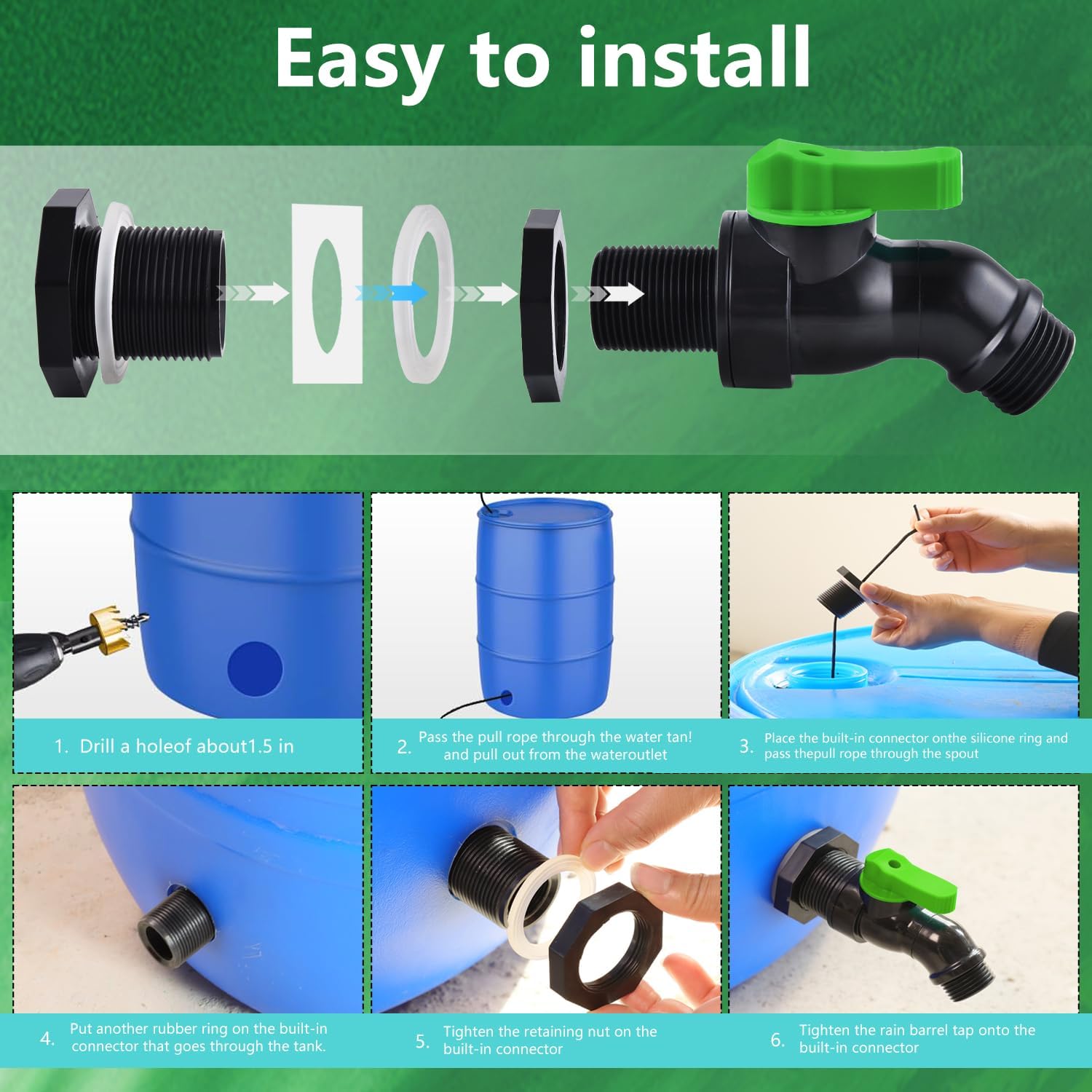 Easy to install

1. Drill a holeof about1.5 in

2. Pass the pull rope through the water tan! and pull out from the wateroutlet

3. Place the built-in connector onthe silicone ring and pass thepull rope through the spout

4. Put another rubber ring on the built-in connector that goes through the tank.

5. Tighten the retaining nut on the built-in connector

6. Tighten the rain barrel tap onto the built-in connector