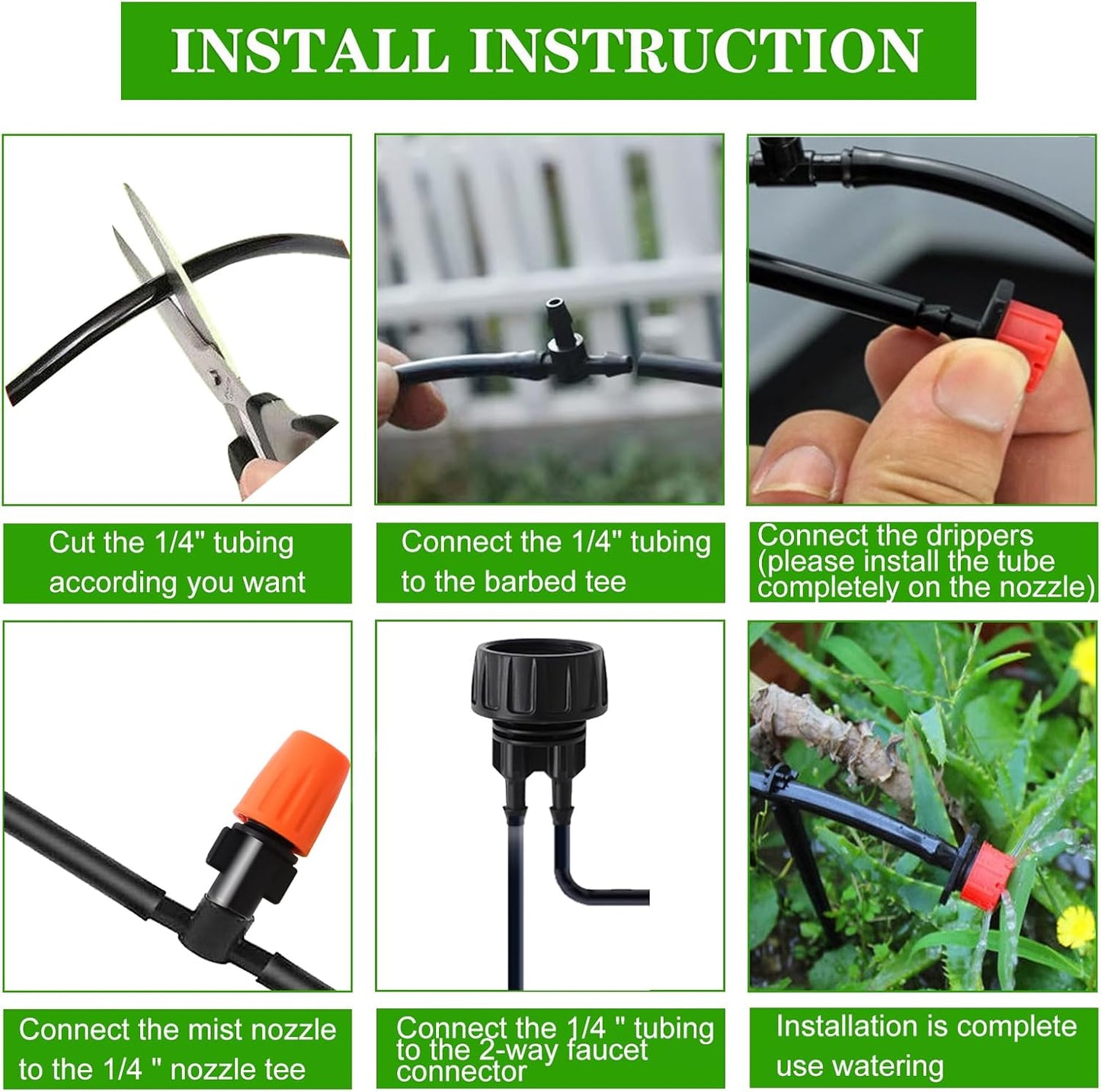 INSTALL INSTRUCTION

Cut the 1/4" tubing according you want

Connect the 1/4" tubing to the barbed tee

Connect the drippers (please install the tube completely on the nozzle)

Connect the mist nozzle to the 1/4 " nozzle tee

Connect the 1/4 " tubing to the 2-way faucet connector

Installation is complete use watering