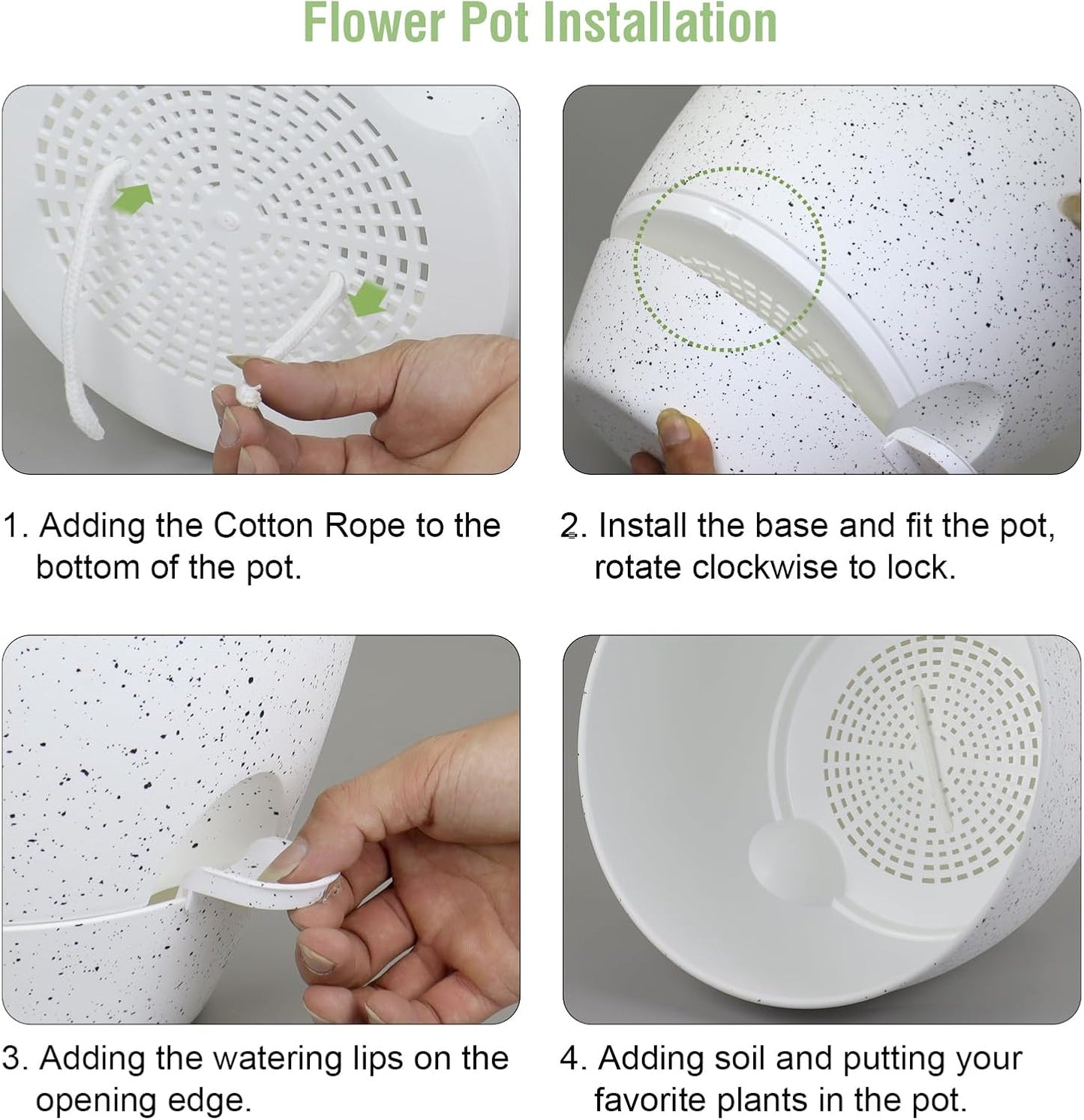 Flower Pot Installation

1. Adding the Cotton Rope to the bottom of the pot.

2. Install the base and fit the pot, rotate clockwise to lock.

3. Adding the watering lips on the opening edge.

4. Adding soil and putting your favorite plants in the pot.