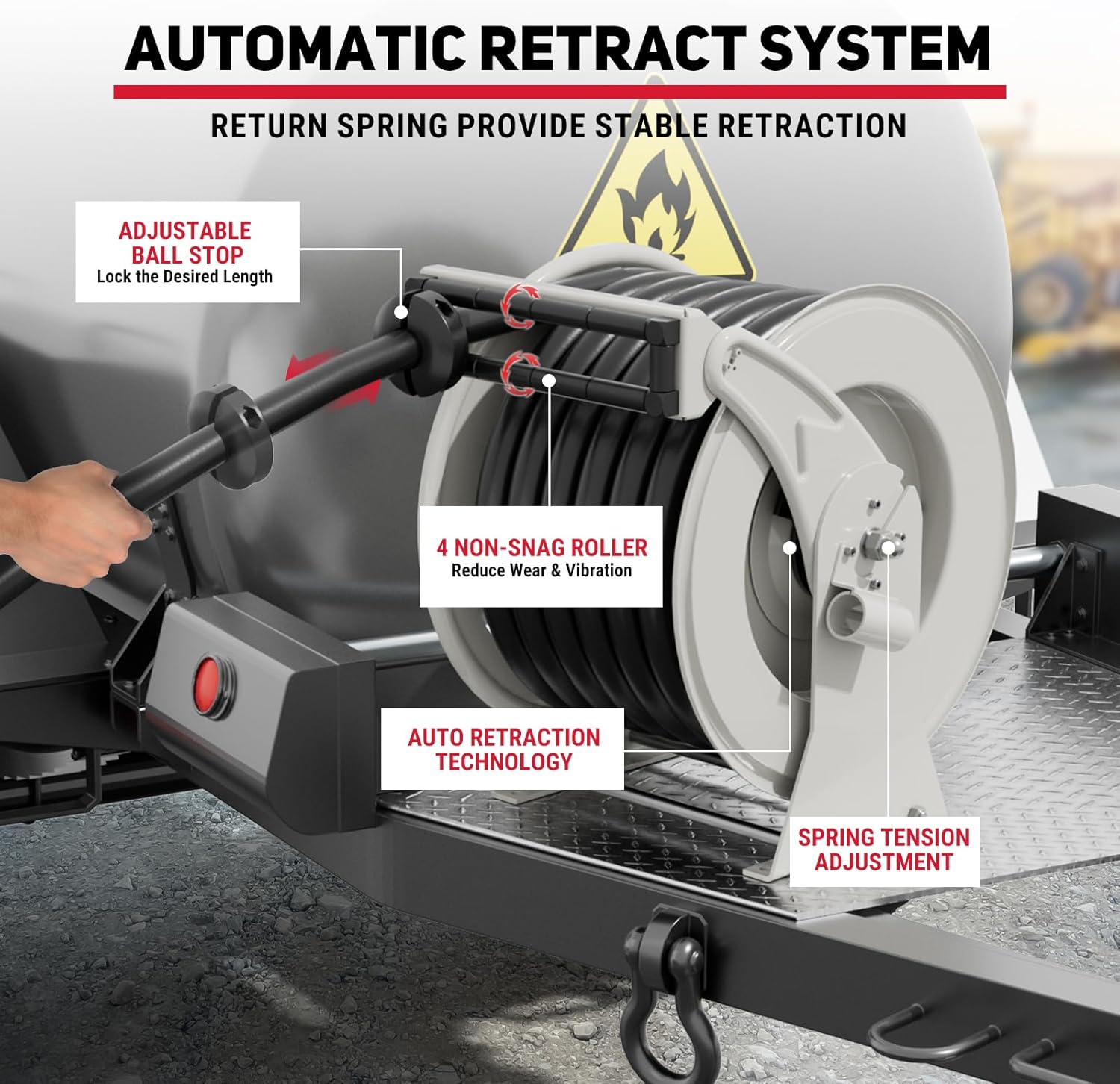 AUTOMATIC RETRACT SYSTEM

RETURN SPRING PROVIDE STABLE RETRACTION

ADJUSTABLE BALL STOP
Lock the Desired Length

4 NON-SNAG ROLLER
Reduce Wear & Vibration

AUTO RETRACTION TECHNOLOGY

SPRING TENSION ADJUSTMENT