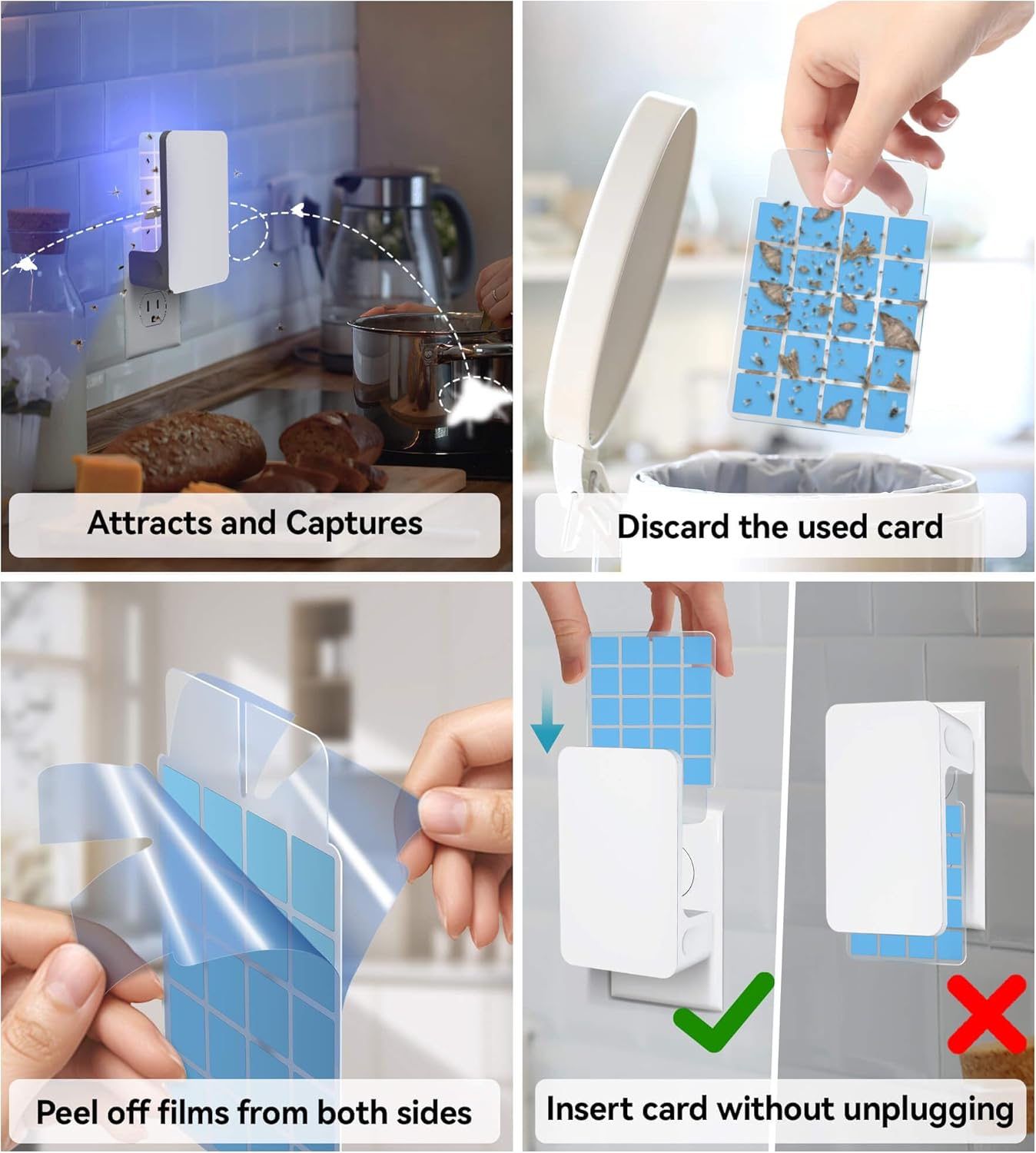 Attracts and Captures

Discard the used card

Peel off films from both sides

Insert card without unplugging