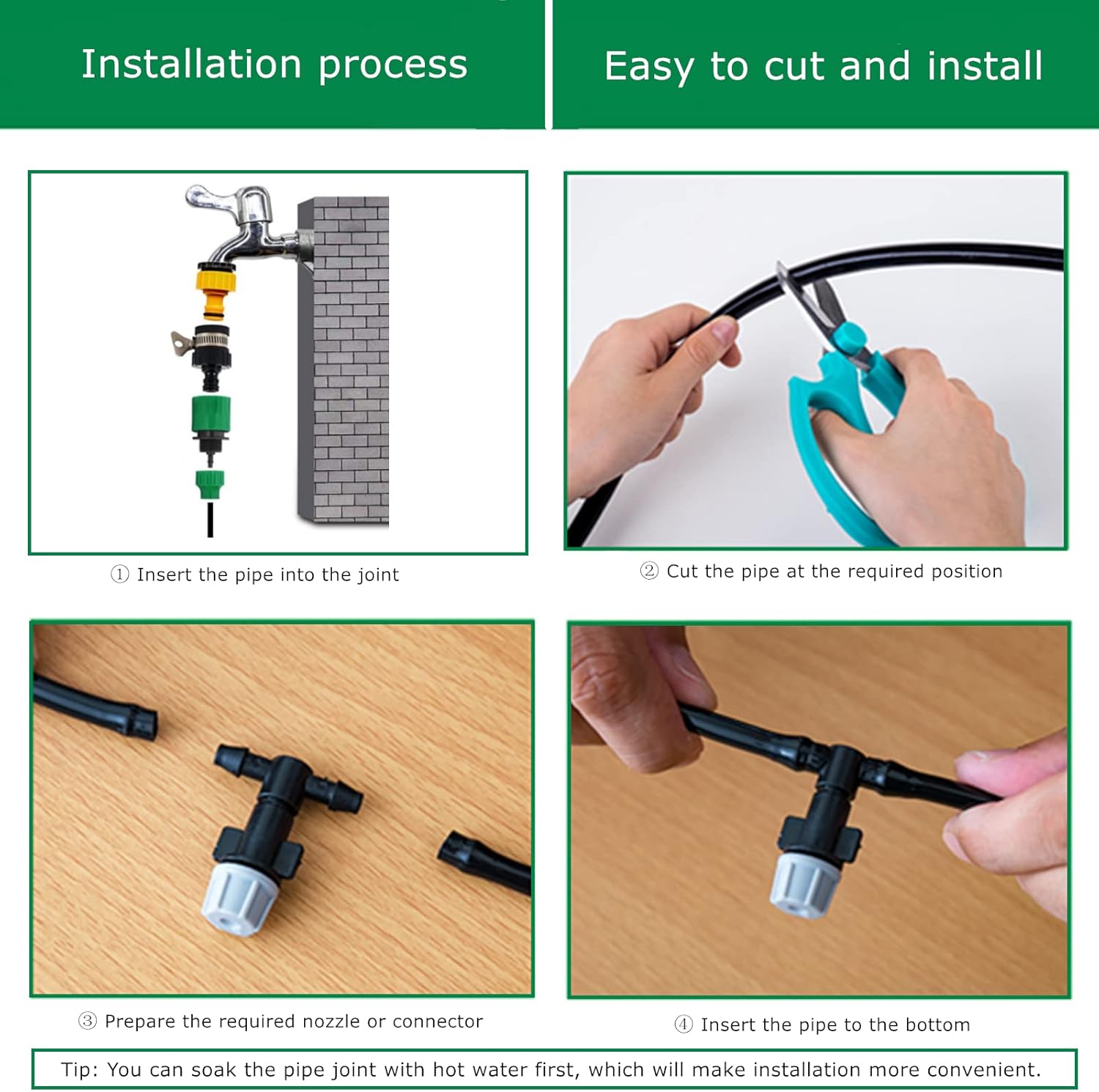 Installation process

Easy to cut and install

① Insert the pipe into the joint

② Cut the pipe at the required position

③ Prepare the required nozzle or connector

④ Insert the pipe to the bottom

Tip: You can soak the pipe joint with hot water first, which will make installation more convenient.