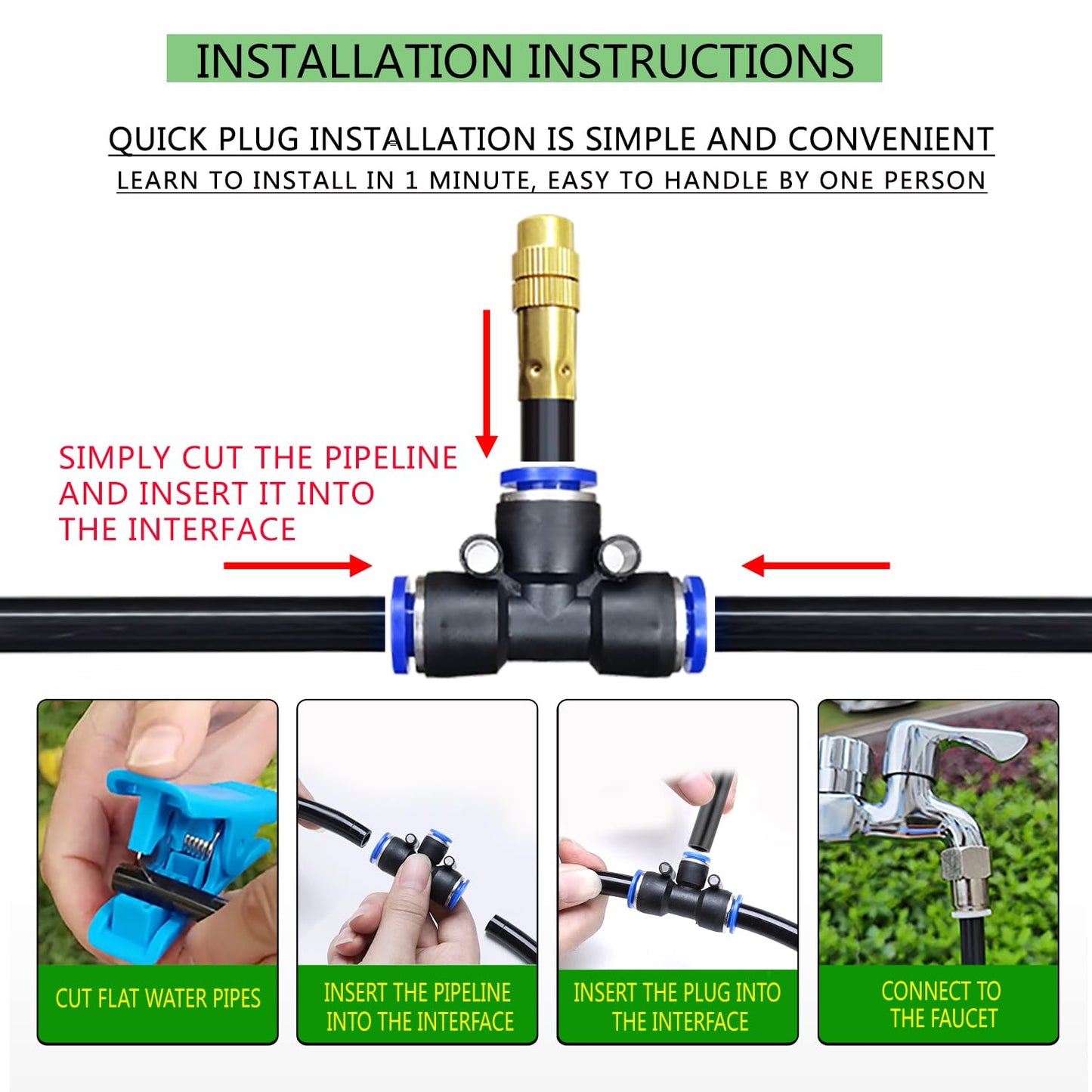 INSTALLATION INSTRUCTIONS

QUICK PLUG INSTALLATION IS SIMPLE AND CONVENIENT

LEARN TO INSTALL IN 1 MINUTE, EASY TO HANDLE BY ONE PERSON

SIMPLY CUT THE PIPELINE AND INSERT IT INTO THE INTERFACE

CUT FLAT WATER PIPES

INSERT THE PIPELINE INTO THE INTERFACE

INSERT THE PLUG INTO THE INTERFACE

CONNECT TO THE FAUCET