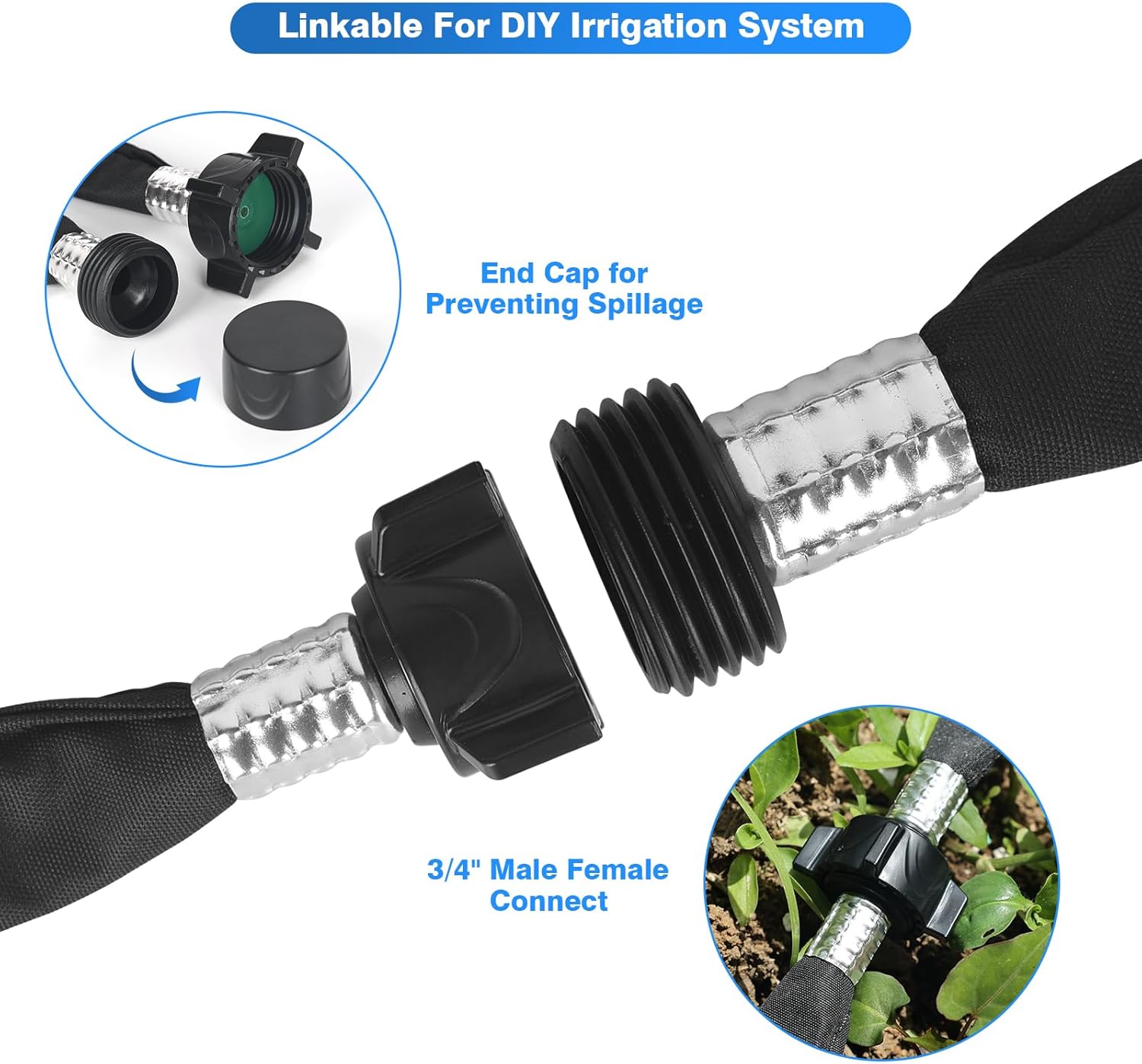 Linkable For DIY Irrigation System

End Cap for Preventing Spillage

3/4" Male Female Connect