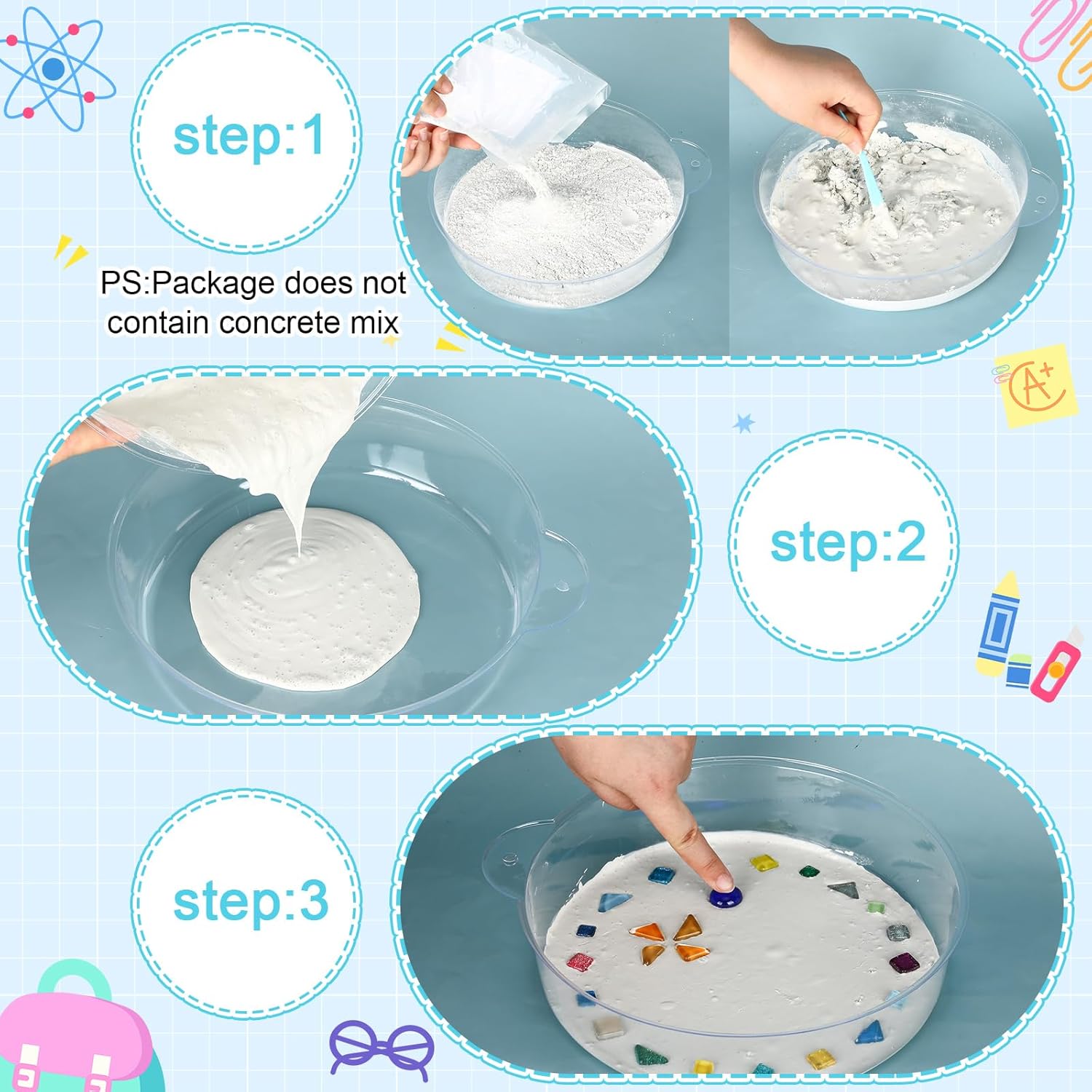 step:1

PS:Package does not contain concrete mix

A+

step:2

step:3