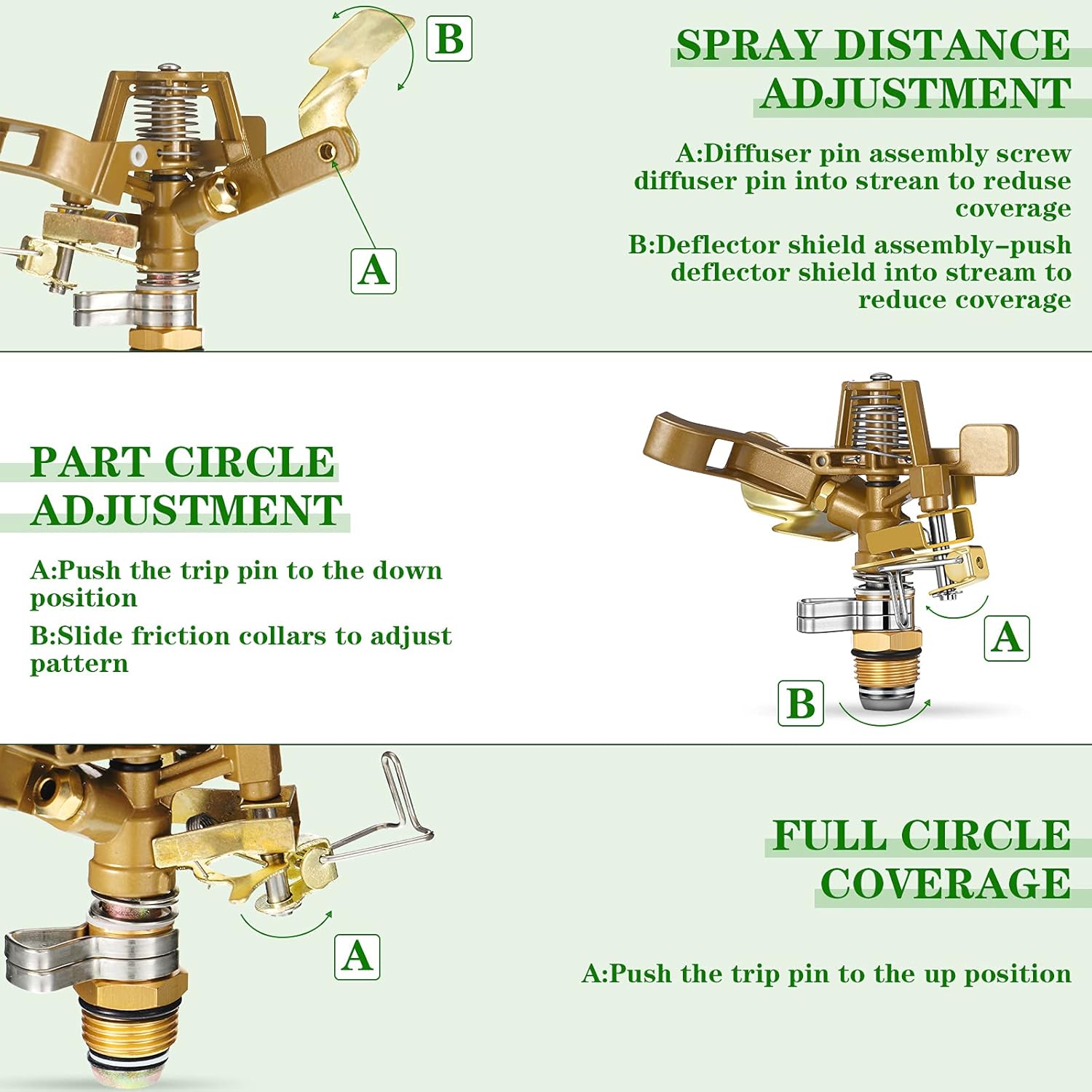 B

A

SPRAY DISTANCE ADJUSTMENT

A:Diffuser pin assembly screw diffuser pin into strean to reduse coverage

B:Deflector shield assembly–push deflector shield into stream to reduce coverage

PART CIRCLE ADJUSTMENT

A:Push the trip pin to the down position

B:Slide friction collars to adjust pattern

A

B

A

FULL CIRCLE COVERAGE

A:Push the trip pin to the up position