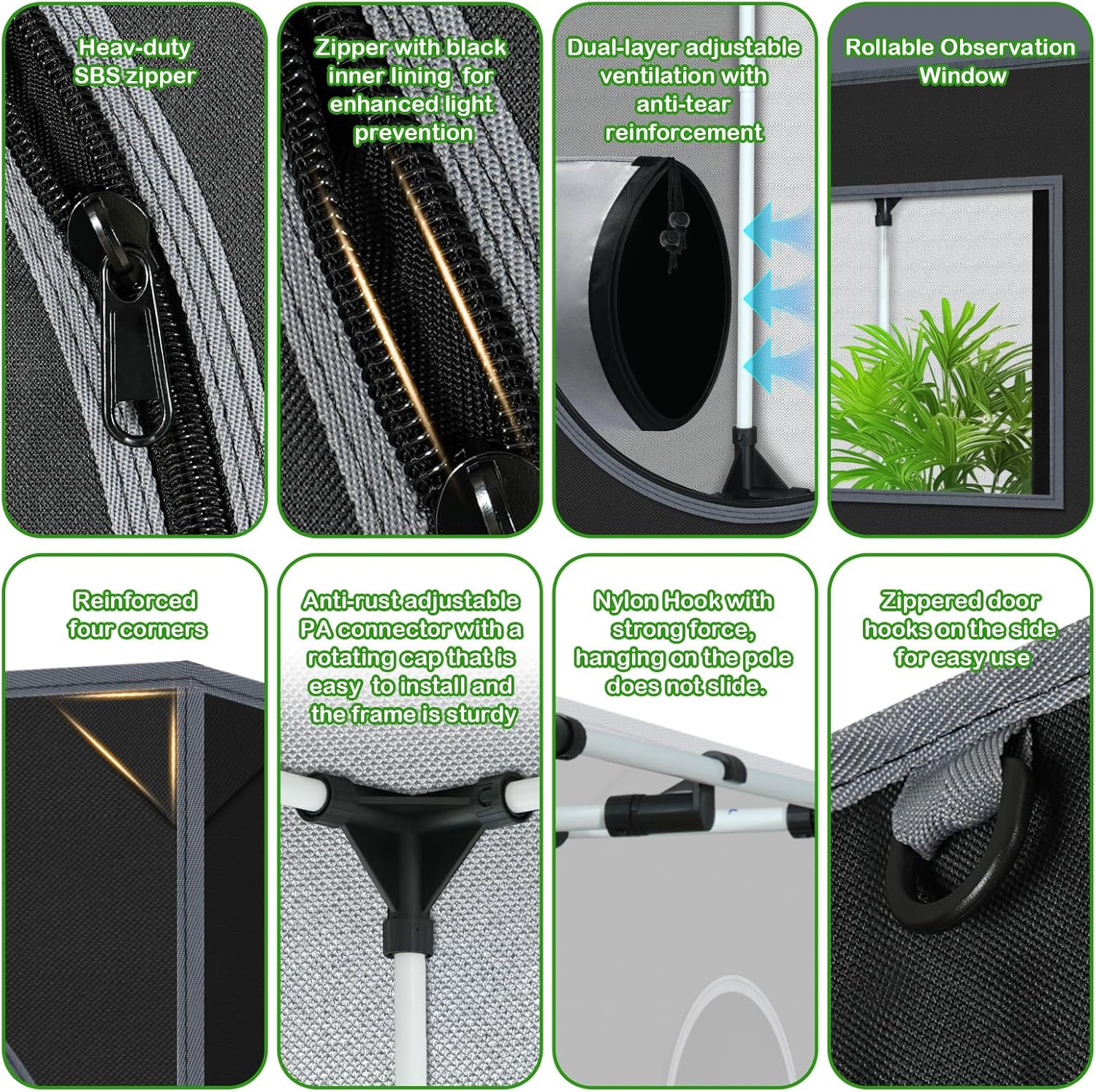 Heav-duty SBS zipper

Zipper with black inner lining for enhanced light prevention

Dual-layer adjustable ventilation with anti-tear reinforcement

Rollable Observation Window

Reinforced four corners

Anti-rust adjustable PA connector with a rotating cap that is easy to install and the frame is sturdy

Nylon Hook with strong force, hanging on the pole does not slide.

Zippered door hooks on the side for easy use