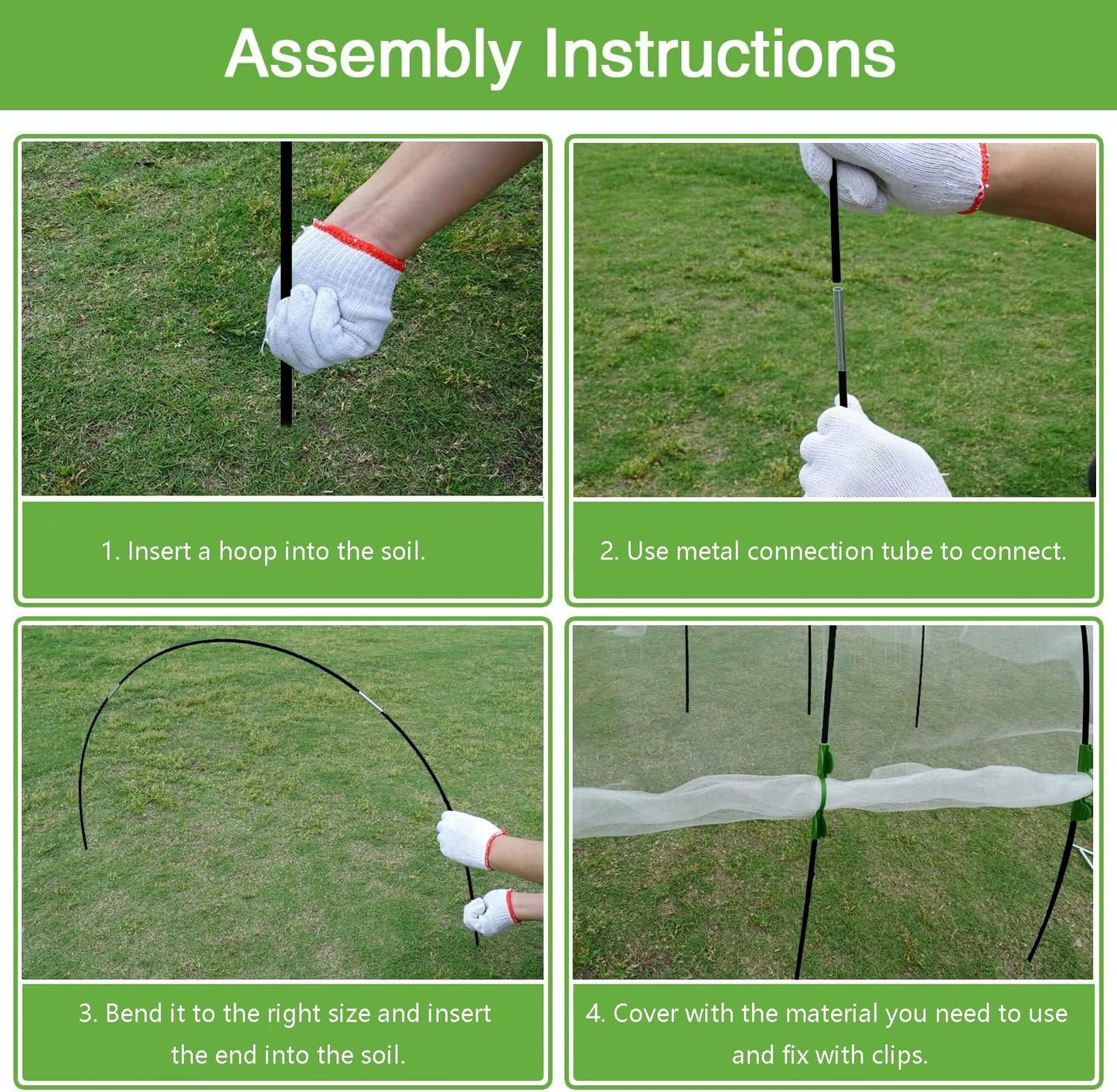 Assembly Instructions

1. Insert a hoop into the soil.

2. Use metal connection tube to connect.

3. Bend it to the right size and insert the end into the soil.

4. Cover with the material you need to use and fix with clips.