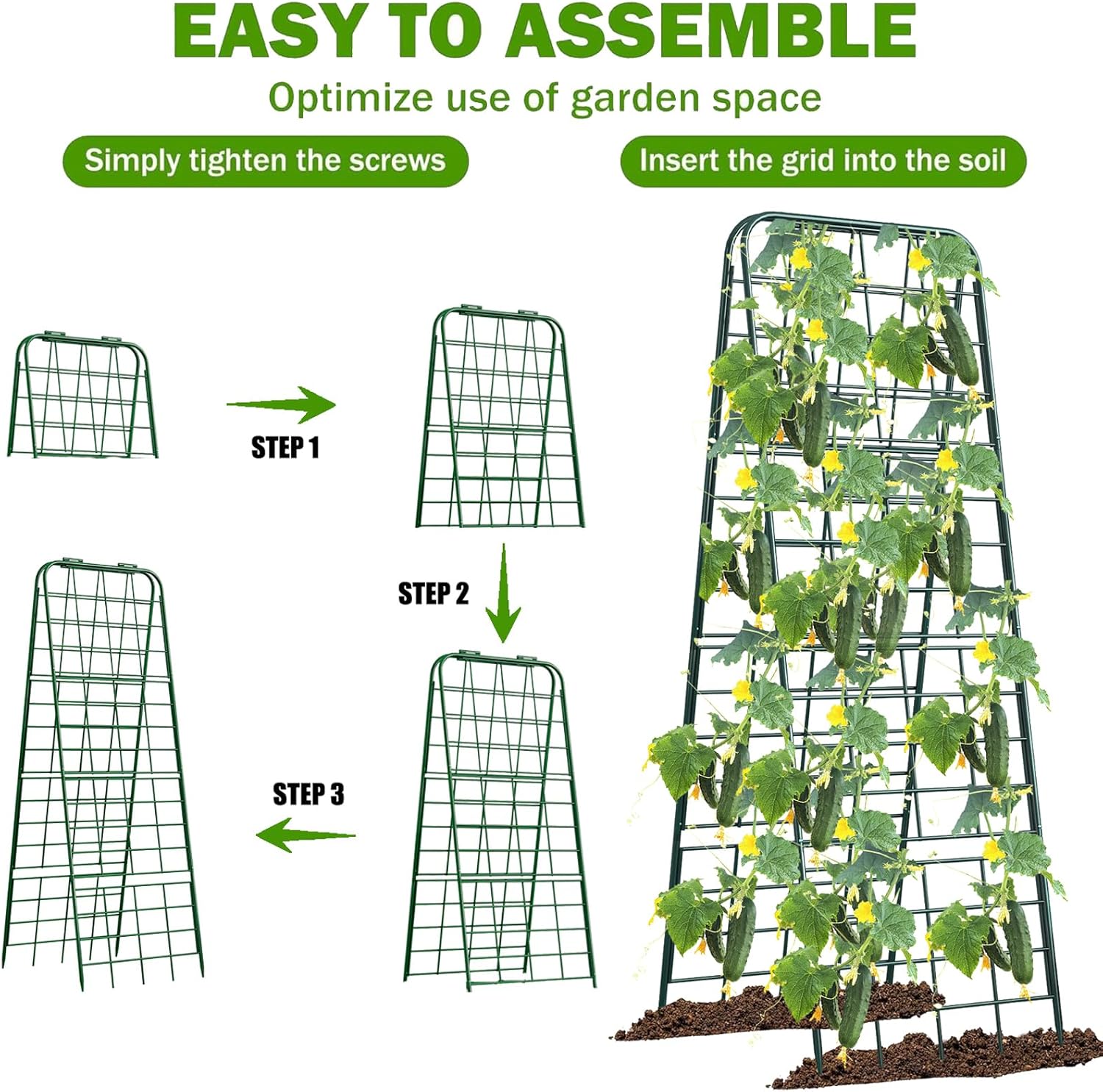 EASY TO ASSEMBLE

Optimize use of garden space

Simply tighten the screws

Insert the grid into the soil

STEP 1

STEP 2

STEP 3